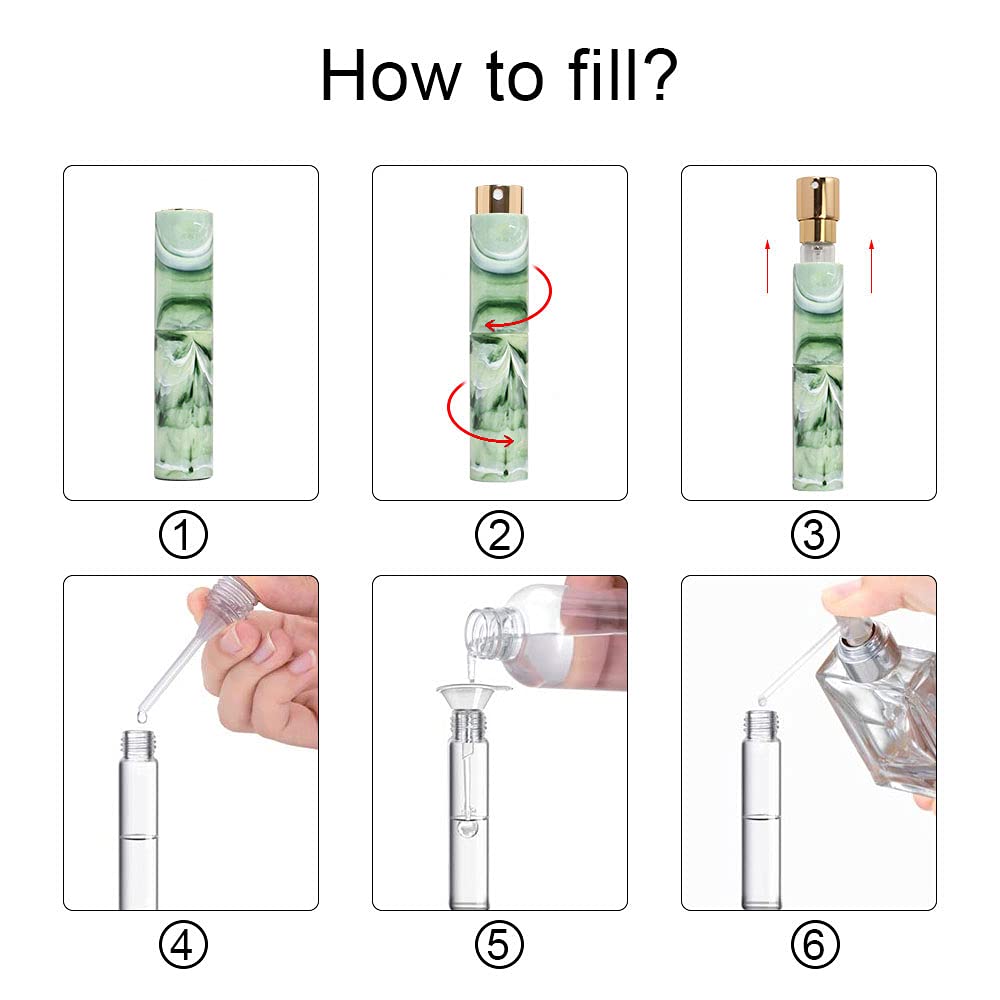 How to fill?

①

②

③

④

⑤

⑥