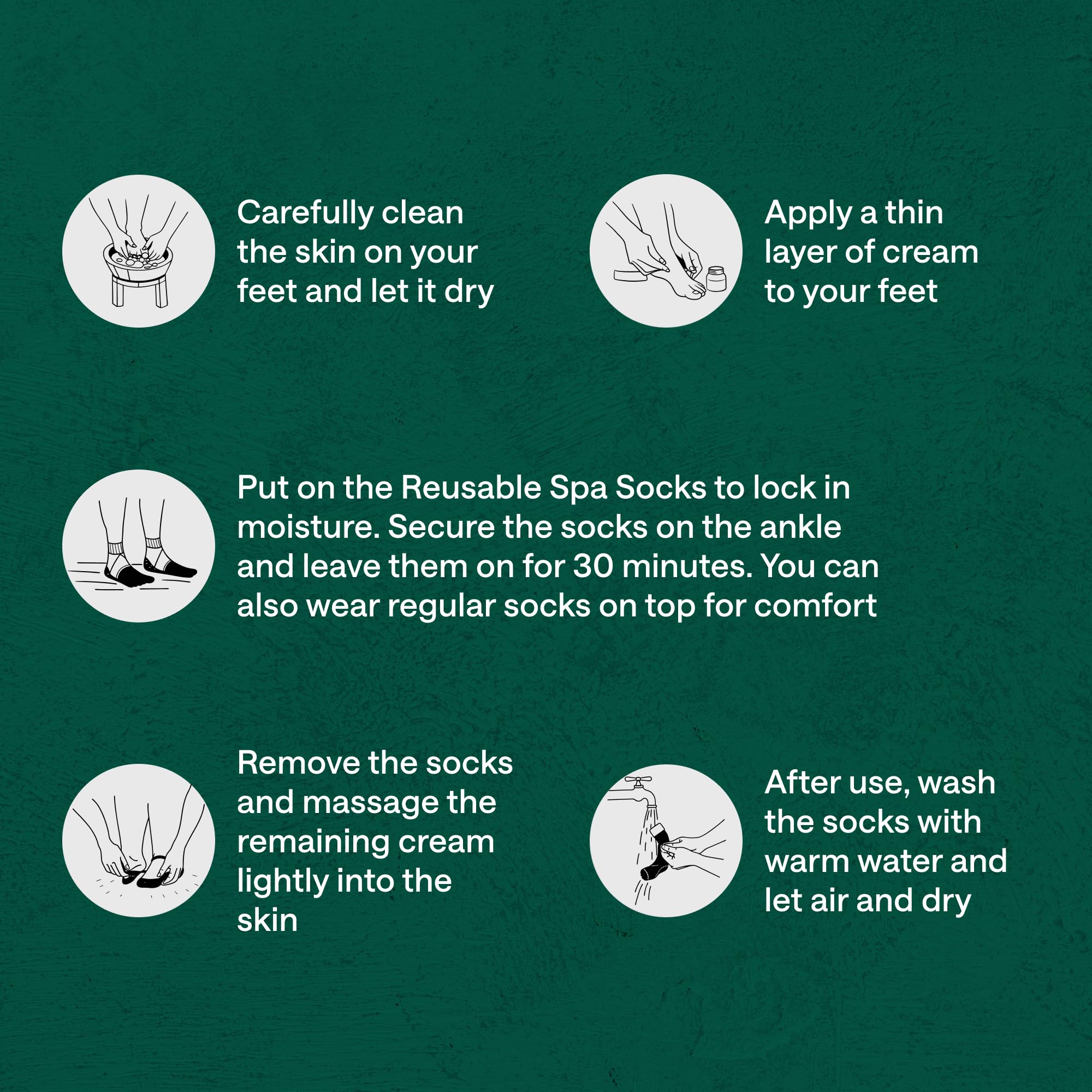 Carefully clean the skin on your feet and let it dry

Apply a thin layer of cream to your feet

Put on the Reusable Spa Socks to lock in moisture. Secure the socks on the ankle and leave them on for 30 minutes. You can also wear regular socks on top for comfort

Remove the socks and massage the remaining cream lightly into the skin

After use, wash the socks with warm water and let air and dry