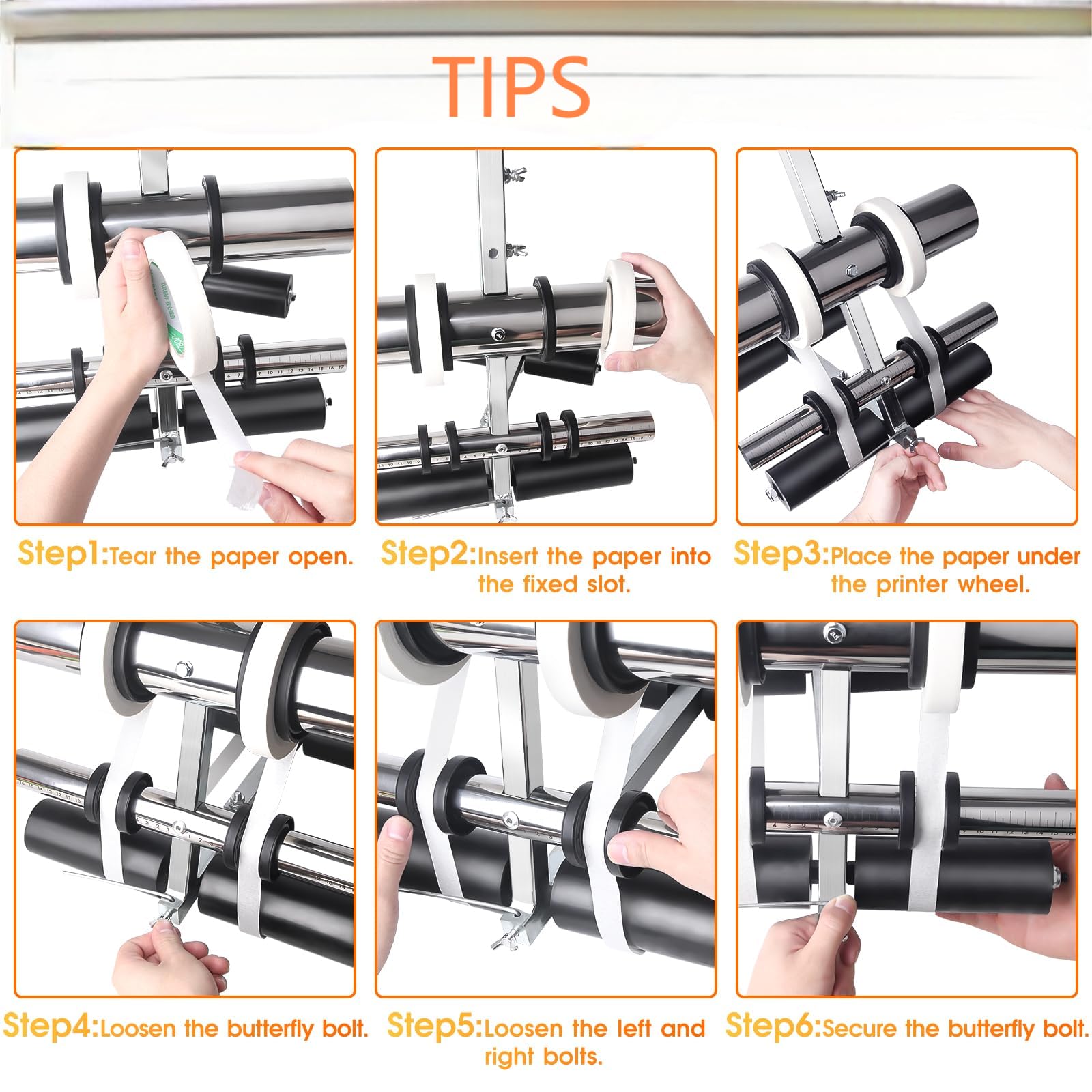 TIPS

Step1:Tear the paper open.

Step2:Insert the paper into the fixed slot.

Step3:Place the paper under the printer wheel.

Step4:Loosen the butterfly bolt.

Step5:Loosen the left and right bolts.

Step6:Secure the butterfly bolt.