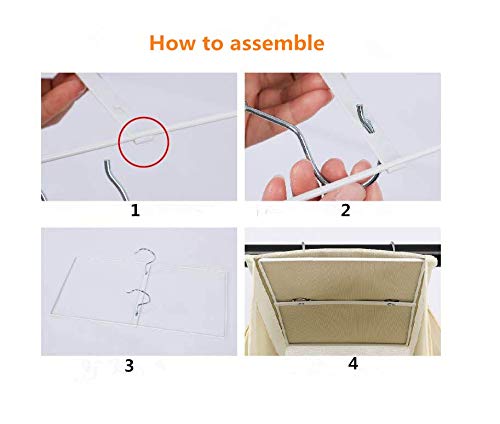 How to assemble

1

2

3

4