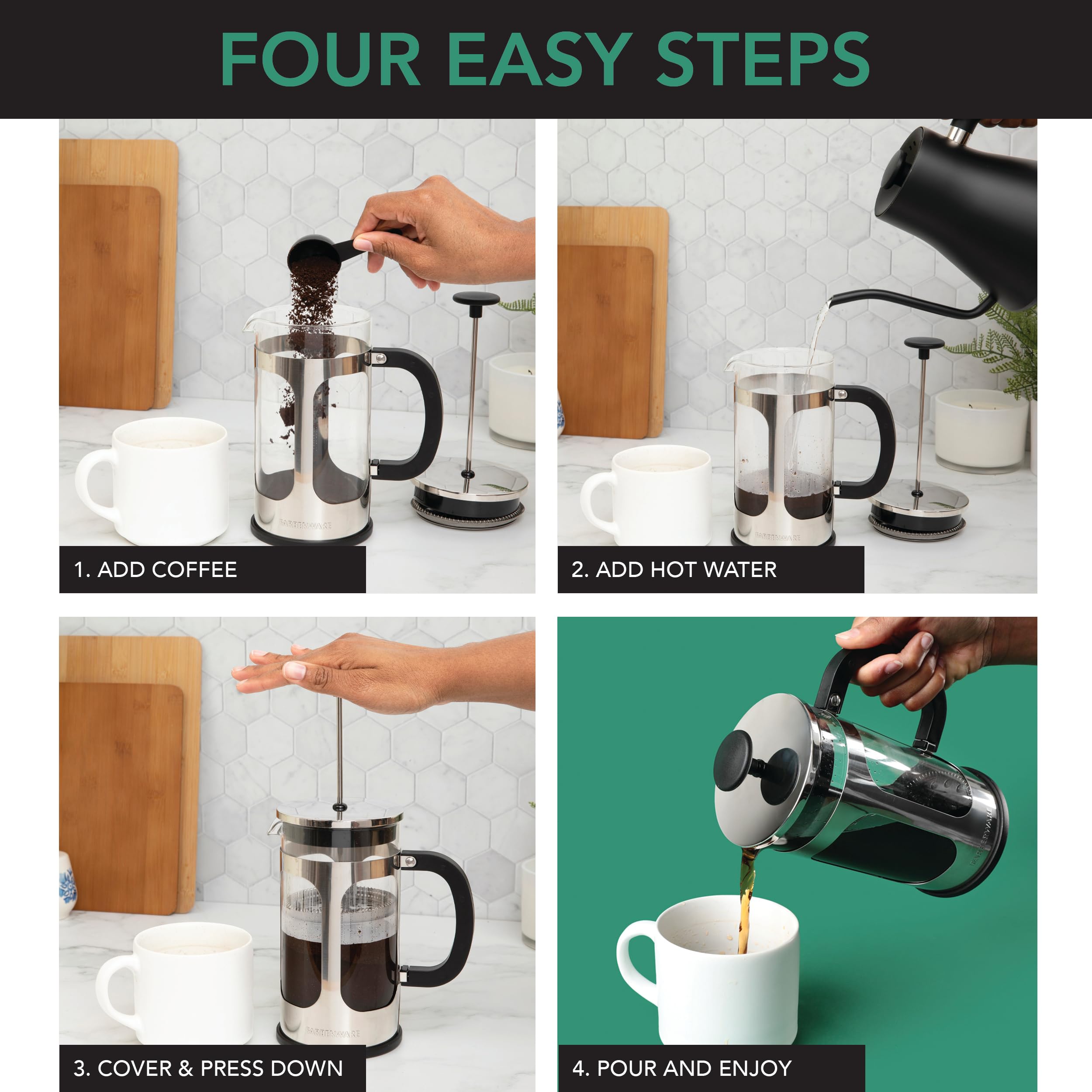 FOUR EASY STEPS

FARBERWARE

1. ADD COFFEE

FARBERWARE

2. ADD HOT WATER

FARBERWARE

3. COVER & PRESS DOWN

FARBERWARE

4. POUR AND ENJOY