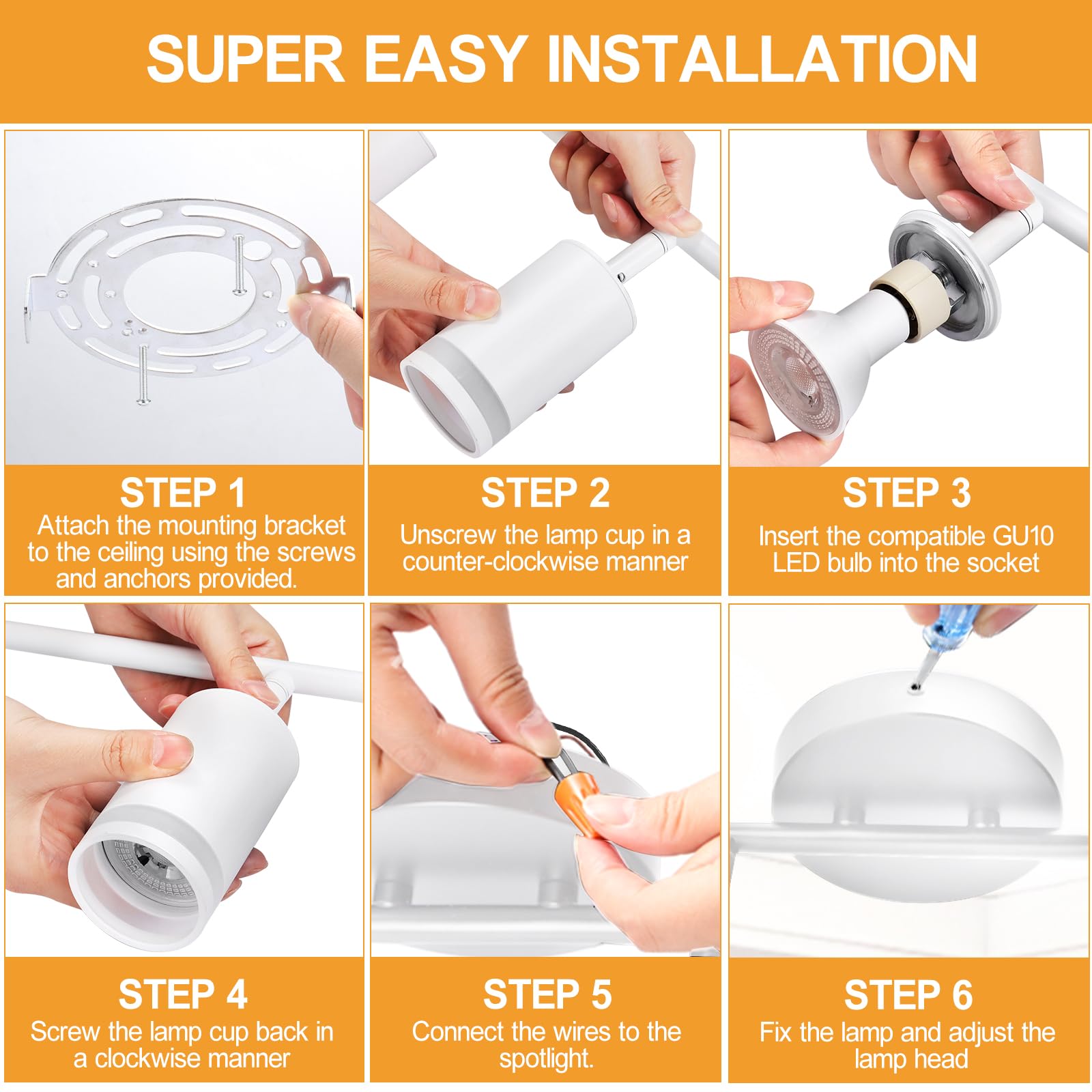 SUPER EASY INSTALLATION

STEP 1
Attach the mounting bracket to the ceiling using the screws and anchors provided.

STEP 2
Unscrew the lamp cup in a counter-clockwise manner

STEP 3
Insert the compatible GU10 LED bulb into the socket

STEP 4
Screw the lamp cup back in a clockwise manner

STEP 5
Connect the wires to the spotlight.

STEP 6
Fix the lamp and adjust the lamp head