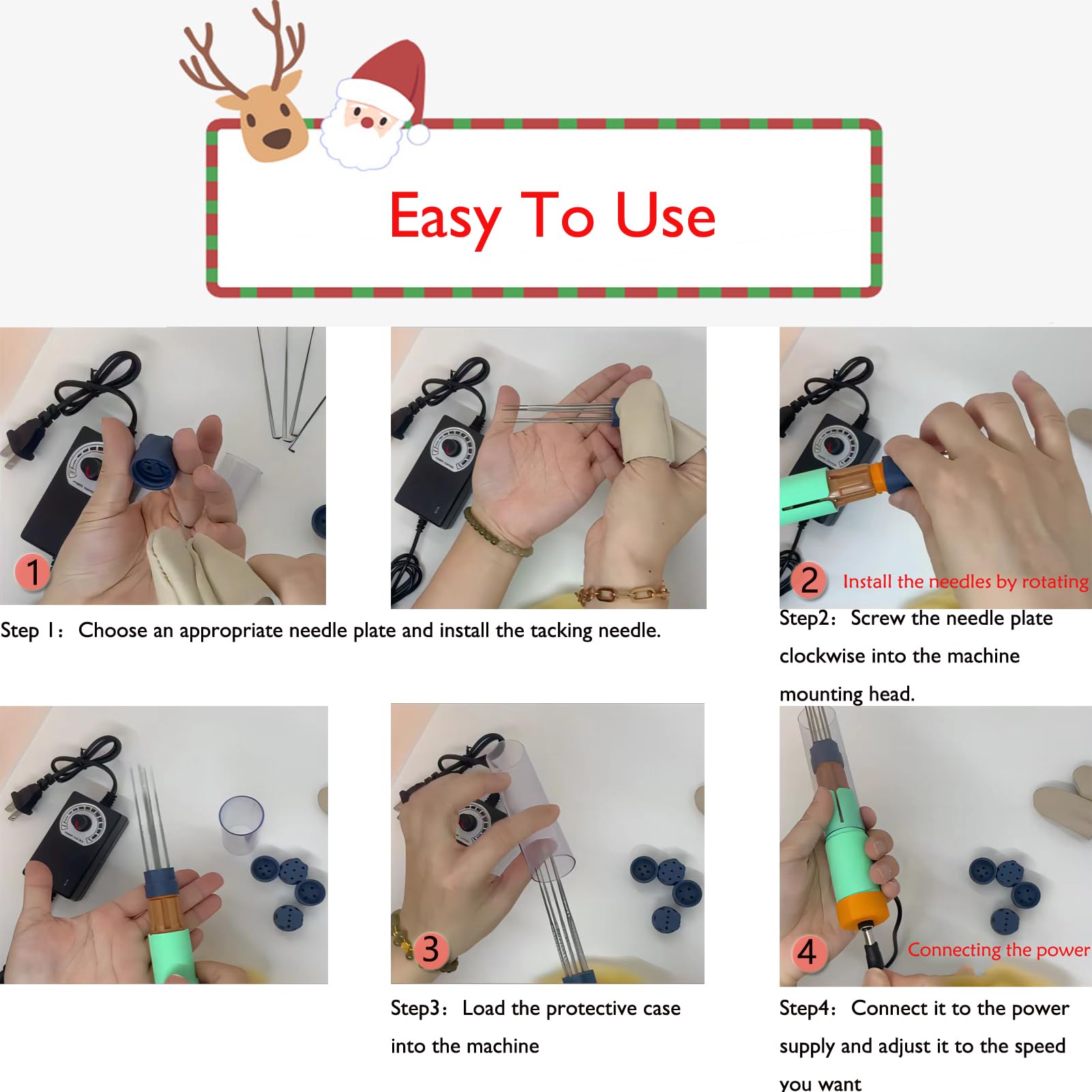 Easy To Use

1

Step 1: Choose an appropriate needle plate and install the tacking needle.

2 Install the needles by rotating

Step2: Screw the needle plate clockwise into the machine mounting head.

3

Step3: Load the protective case into the machine

4 Connecting the power

Step4: Connect it to the power supply and adjust it to the speed you want