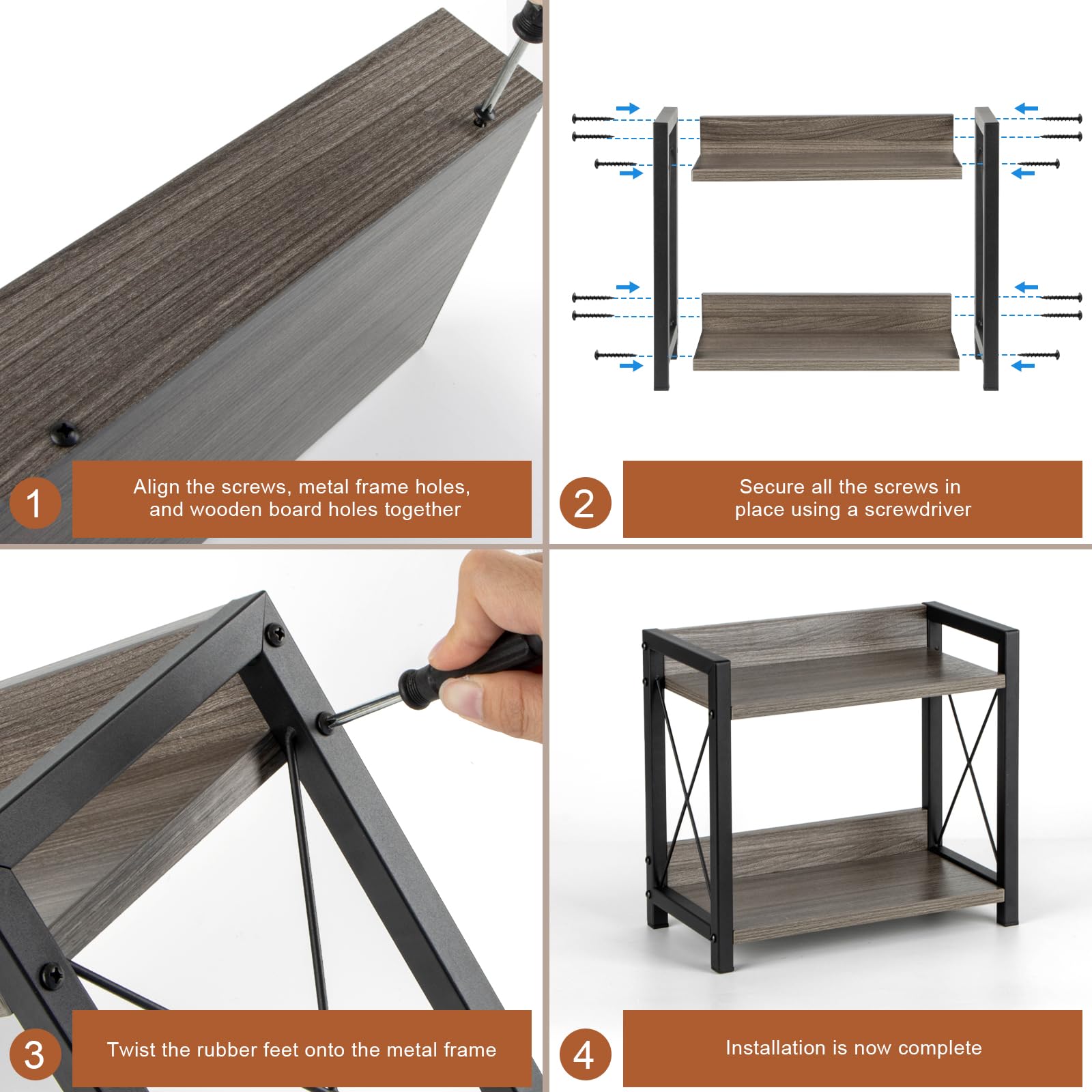 1

Align the screws, metal frame holes, and wooden board holes together

2

Secure all the screws in place using a screwdriver

3

Twist the rubber feet onto the metal frame

4

Installation is now complete