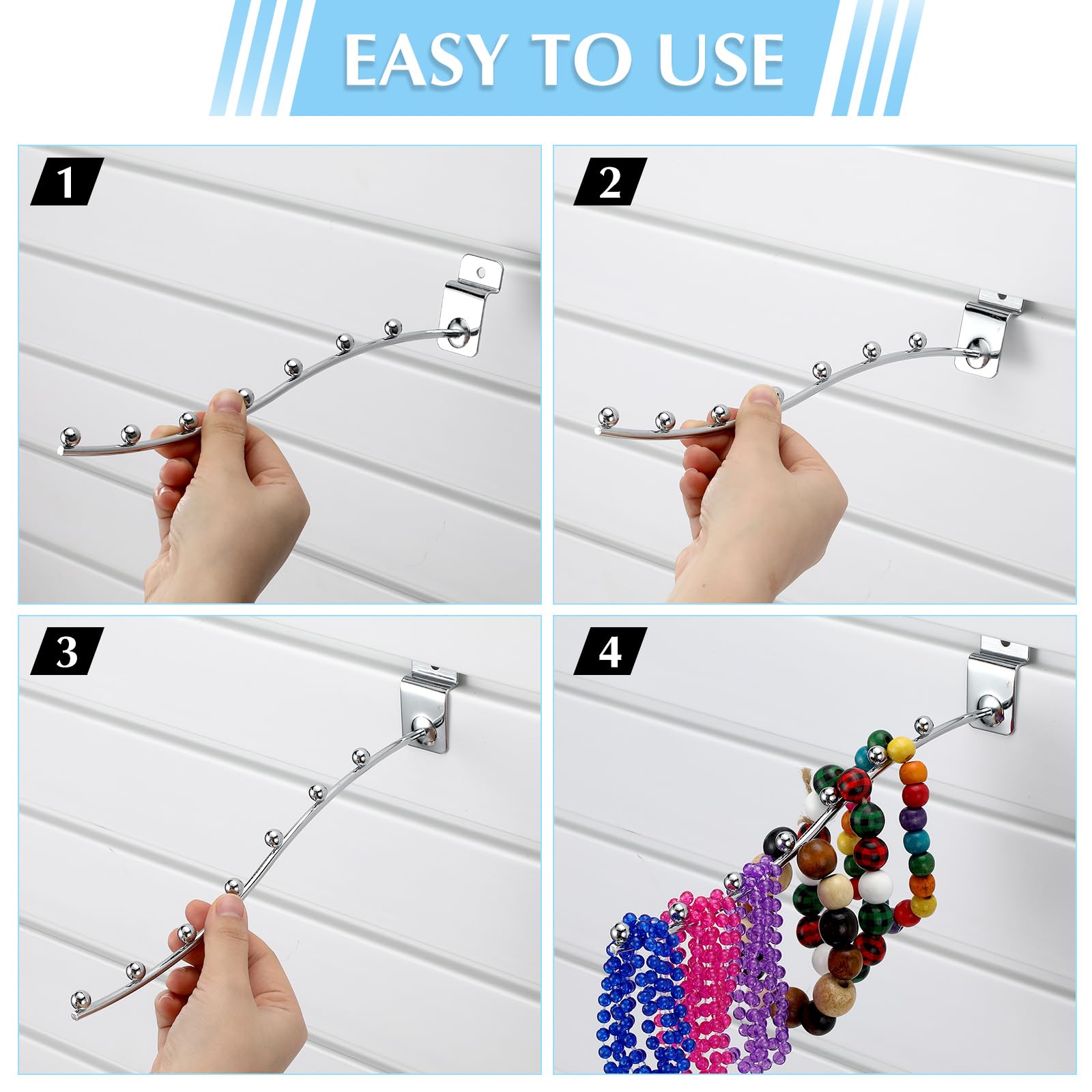 EASY TO USE

1

2

3

4