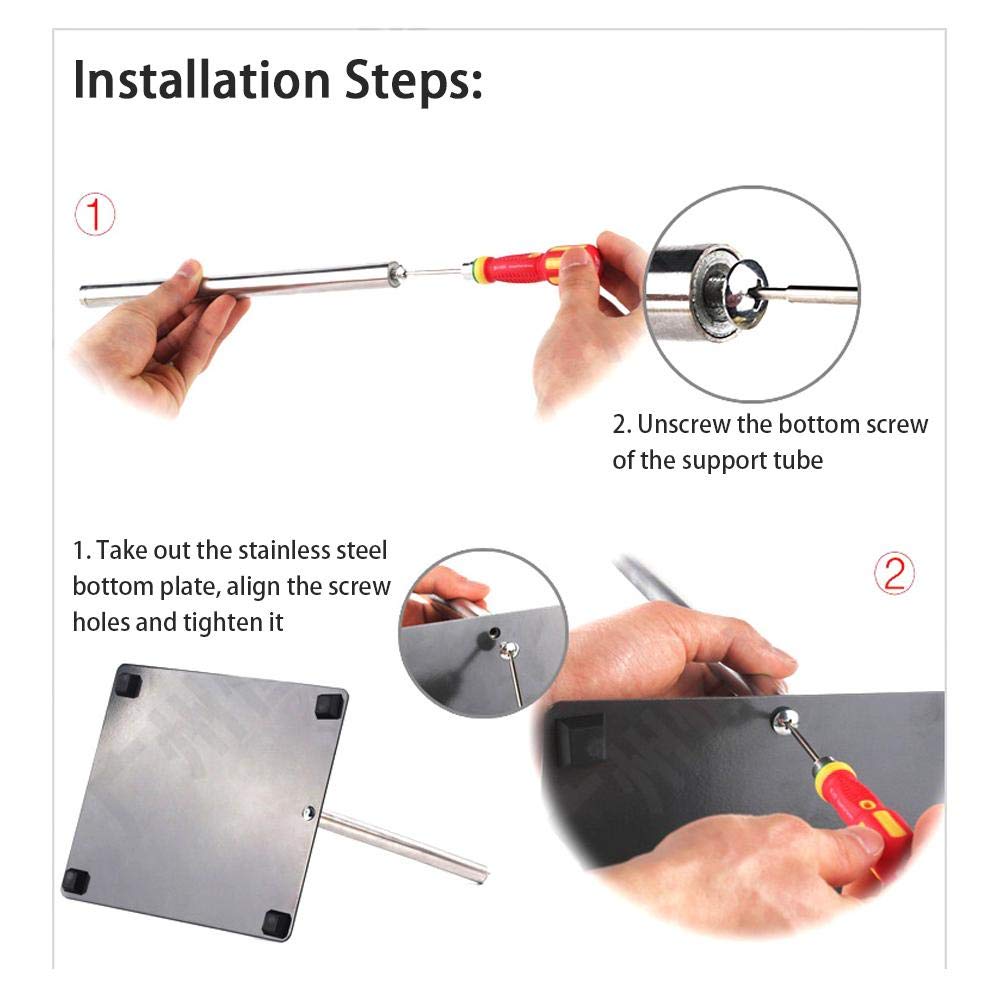 Installation Steps:

①

2. Unscrew the bottom screw of the support tube

1. Take out the stainless steel bottom plate, align the screw holes and tighten it

②