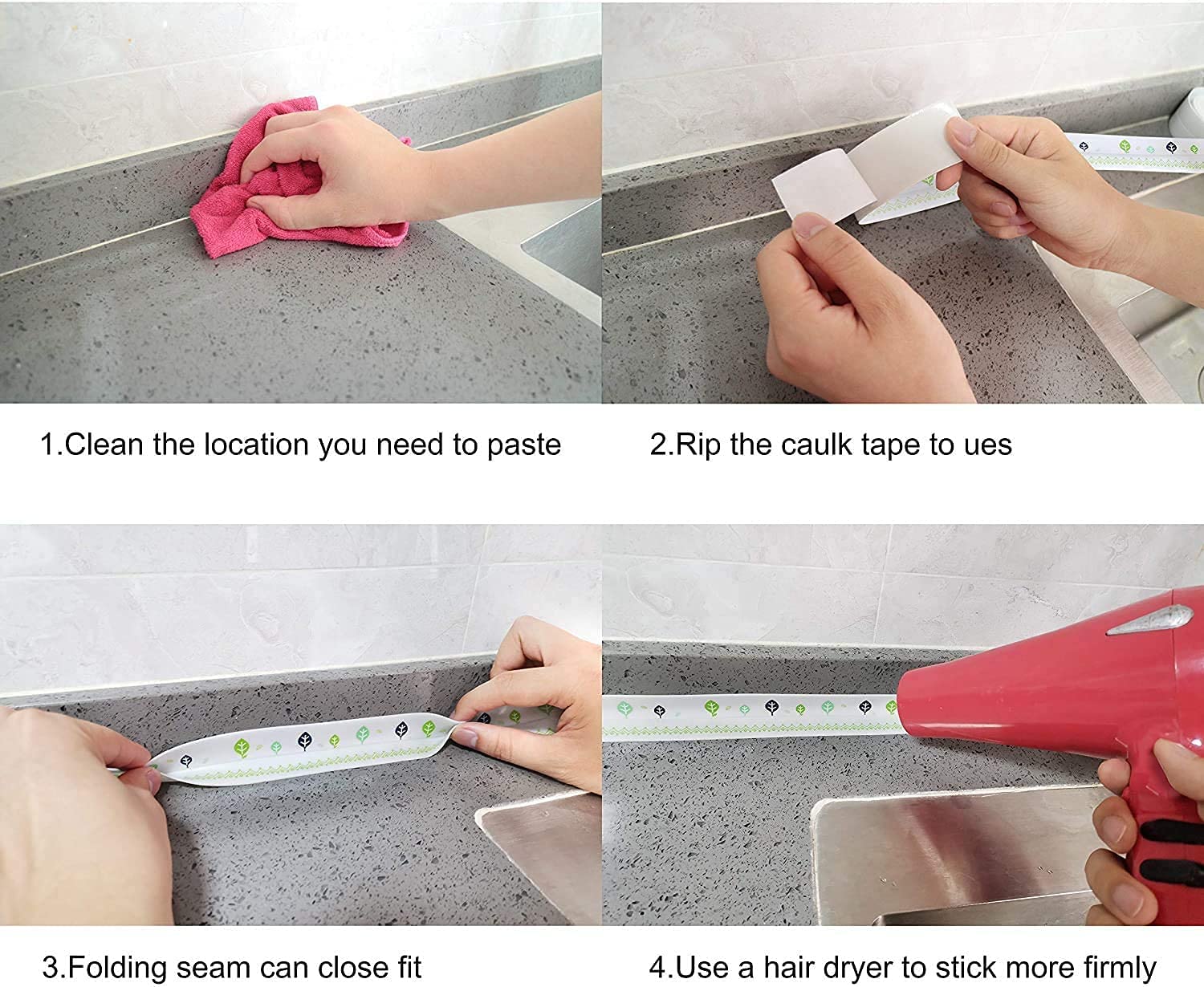 1.Clean the location you need to paste

2.Rip the caulk tape to ues

3.Folding seam can close fit

4.Use a hair dryer to stick more firmly