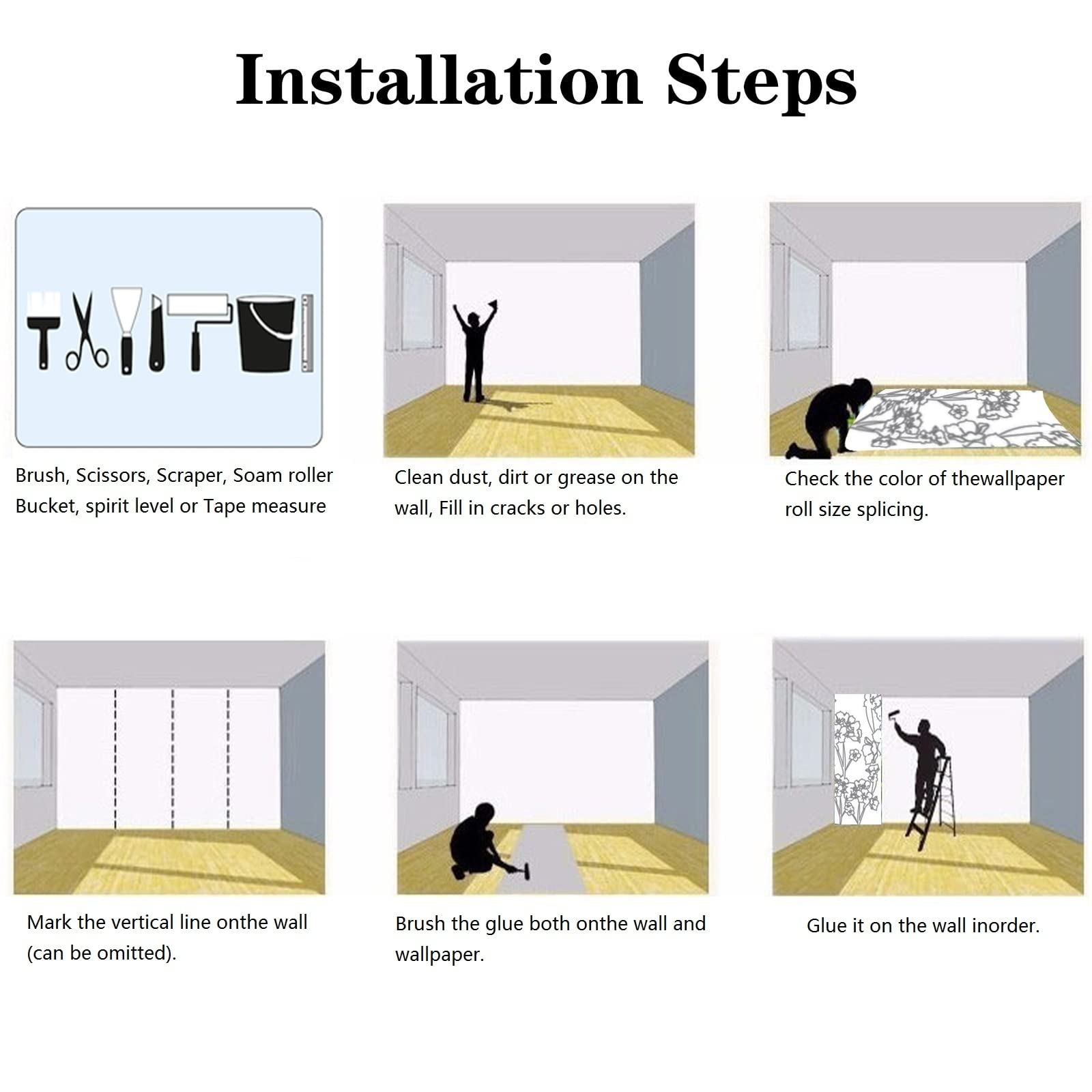 Installation Steps

Brush, Scissors, Scraper, Soam roller Bucket, spirit level or Tape measure

Clean dust, dirt or grease on the wall, Fill in cracks or holes.

Check the color of thewallpaper roll size splicing.

Mark the vertical line onthe wall (can be omitted).

Brush the glue both onthe wall and wallpaper.

Glue it on the wall inorder.