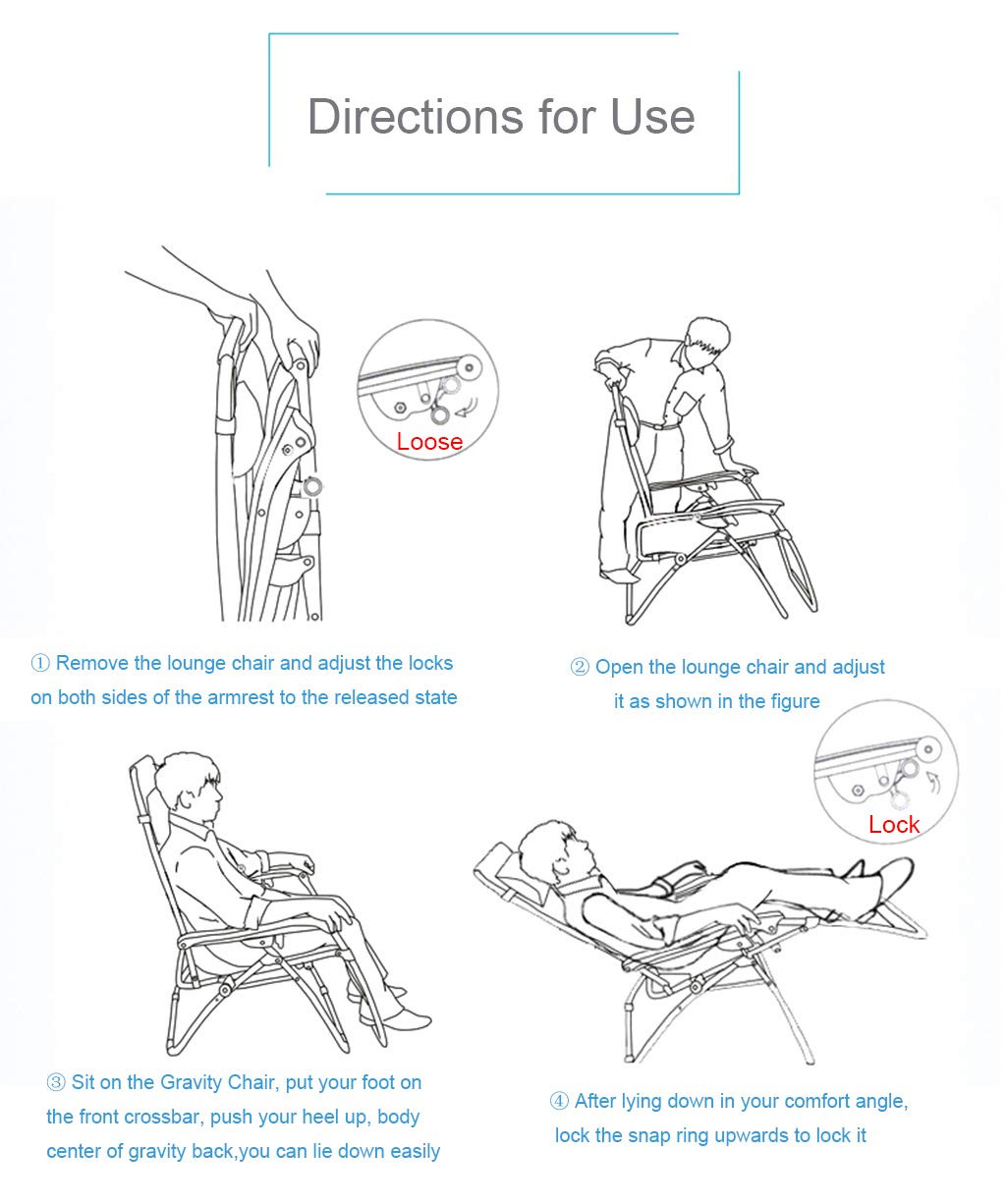 Directions for Use

Loose

① Remove the lounge chair and adjust the locks on both sides of the armrest to the released state

② Open the lounge chair and adjust it as shown in the figure

Lock

③ Sit on the Gravity Chair, put your foot on the front crossbar, push your heel up, body center of gravity back,you can lie down easily

④ After lying down in your comfort angle, lock the snap ring upwards to lock it