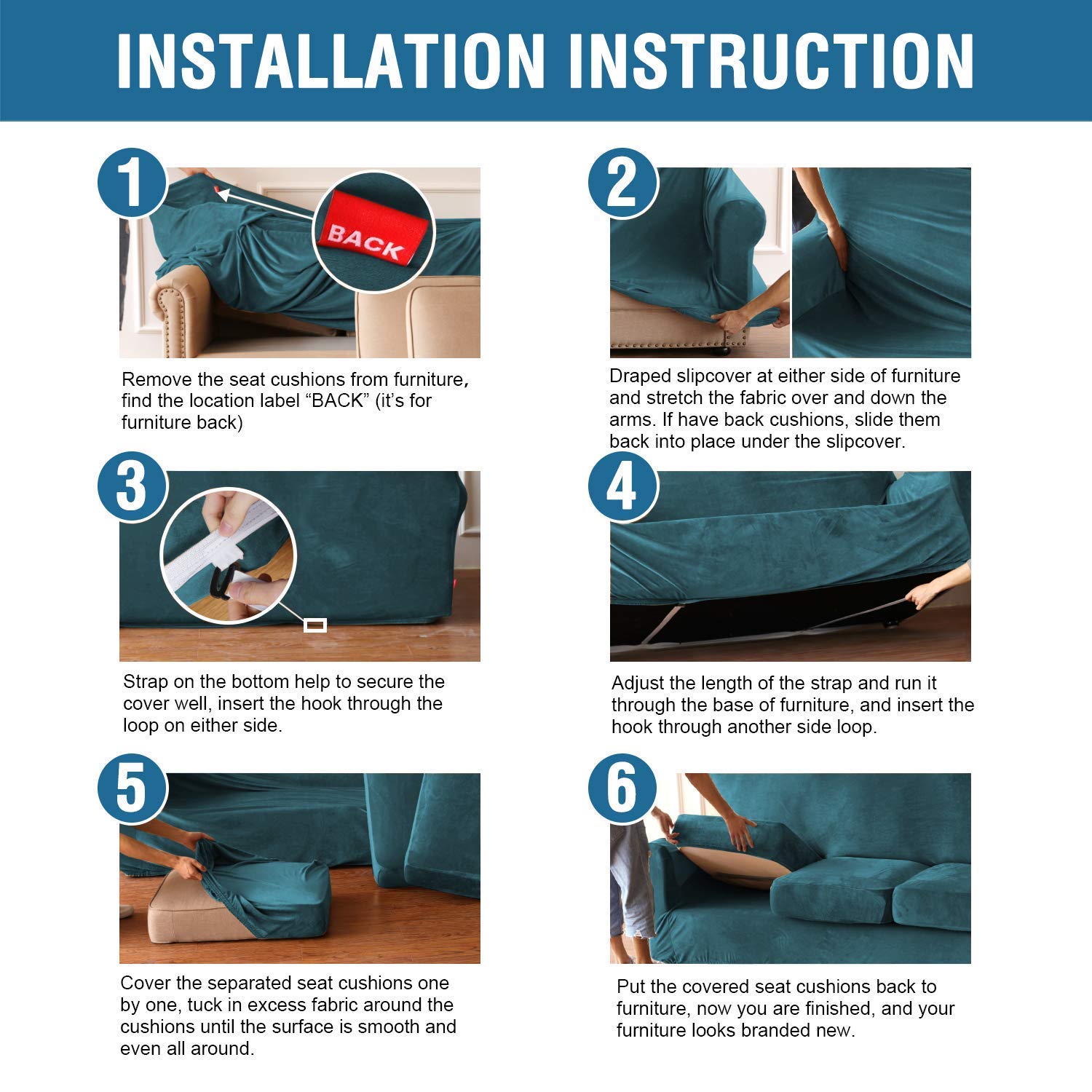 INSTALLATION INSTRUCTION

1

BACK

Remove the seat cushions from furniture, find the location label “BACK” (it’s for furniture back)

2

Draped slipcover at either side of furniture and stretch the fabric over and down the arms. If have back cushions, slide them back into place under the slipcover.

3

Strap on the bottom help to secure the cover well, insert the hook through the loop on either side.

4

Adjust the length of the strap and run it through the base of furniture, and insert the hook through another side loop.

5

Cover the separated seat cushions one by one, tuck in excess fabric around the cushions until the surface is smooth and even all around.

6

Put the covered seat cushions back to furniture, now you are finished, and your furniture looks branded new.