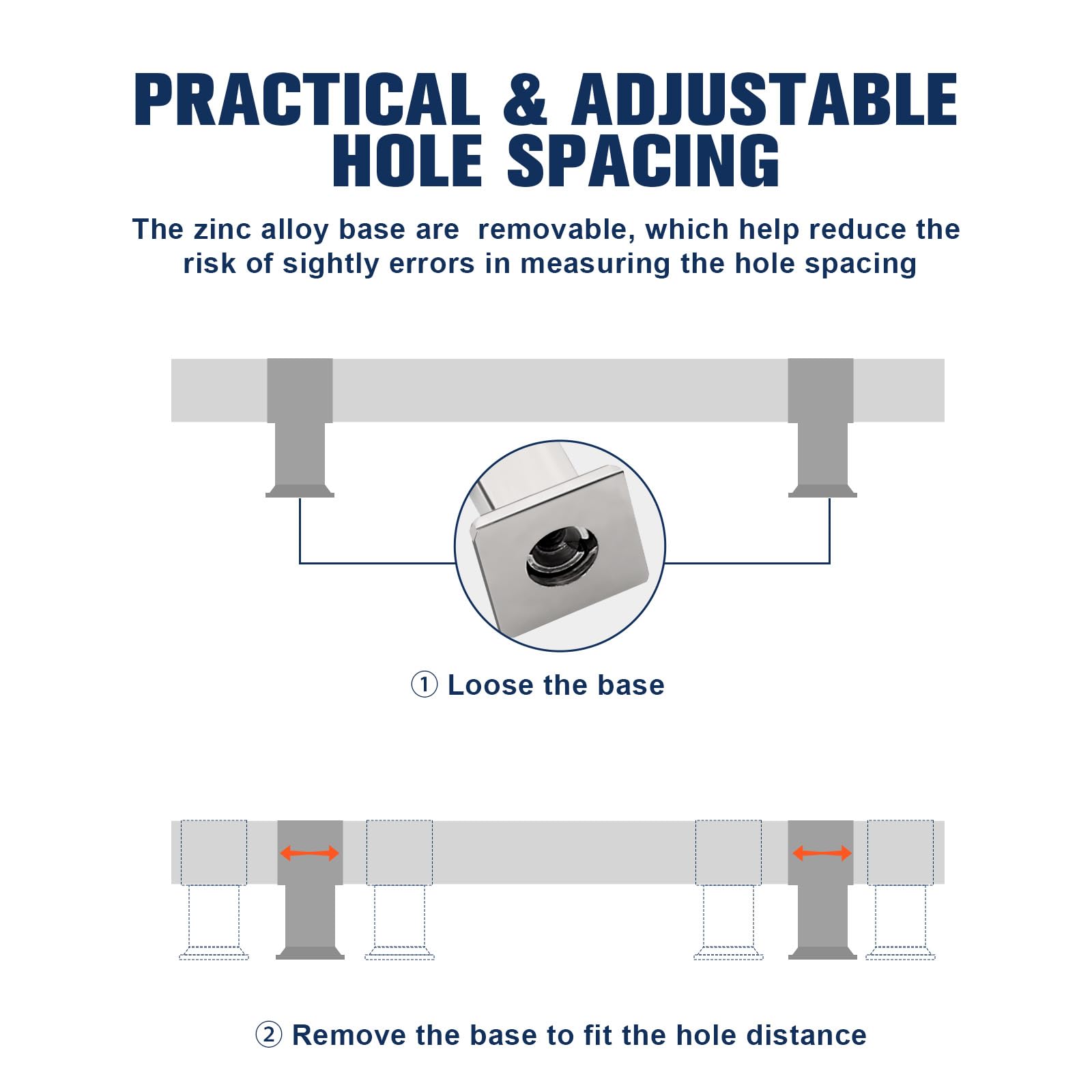 PRACTICAL & ADJUSTABLE HOLE SPACING

The zinc alloy base are removable, which help reduce the risk of sightly errors in measuring the hole spacing

① Loose the base

② Remove the base to fit the hole distance