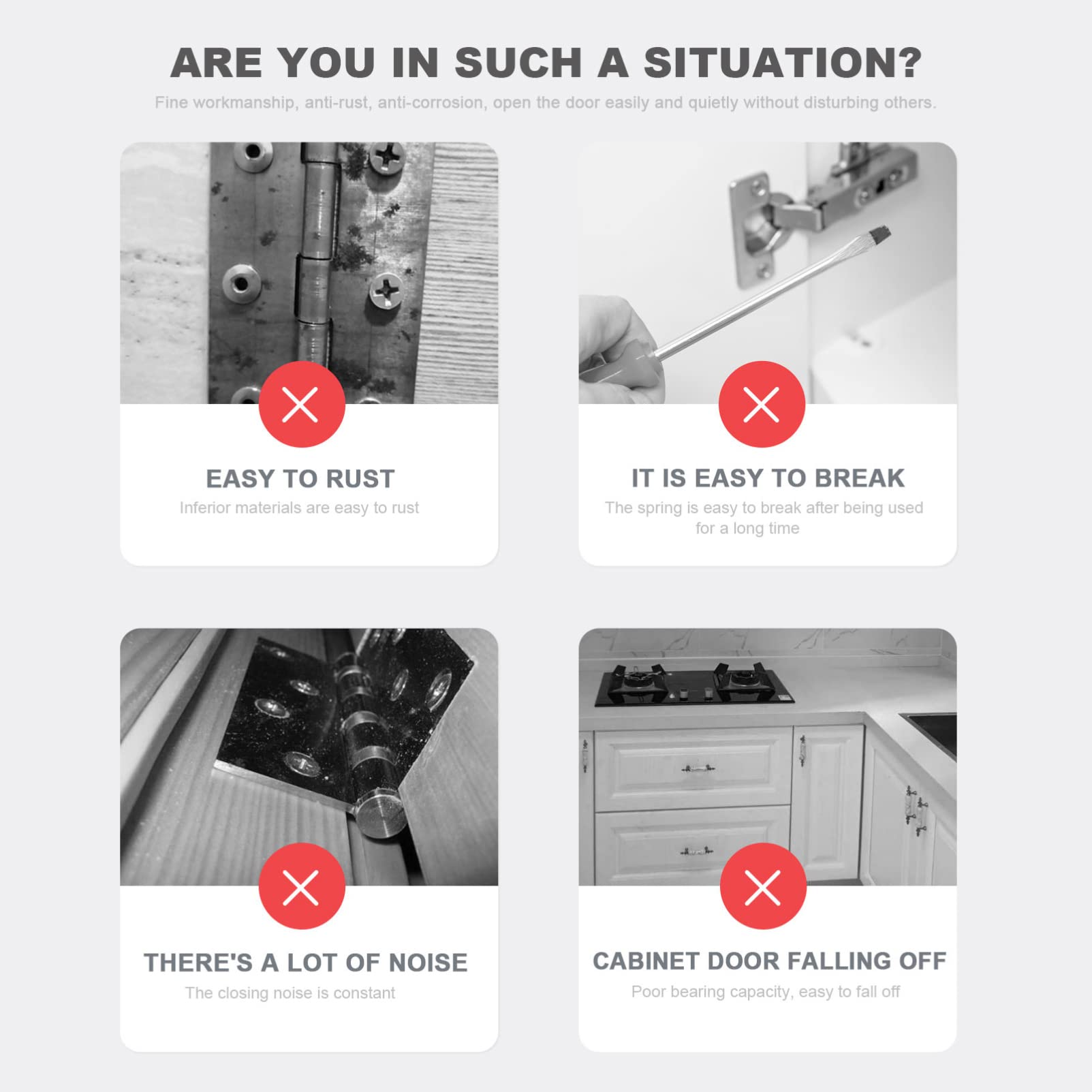 ARE YOU IN SUCH A SITUATION?

Fine workmanship, anti-rust, anti-corrosion, open the door easily and quietly without disturbing others.

EASY TO RUST

Inferior materials are easy to rust

IT IS EASY TO BREAK

The spring is easy to break after being used for a long time

THERE'S A LOT OF NOISE

The closing noise is constant

CABINET DOOR FALLING OFF

Poor bearing capacity, easy to fall off