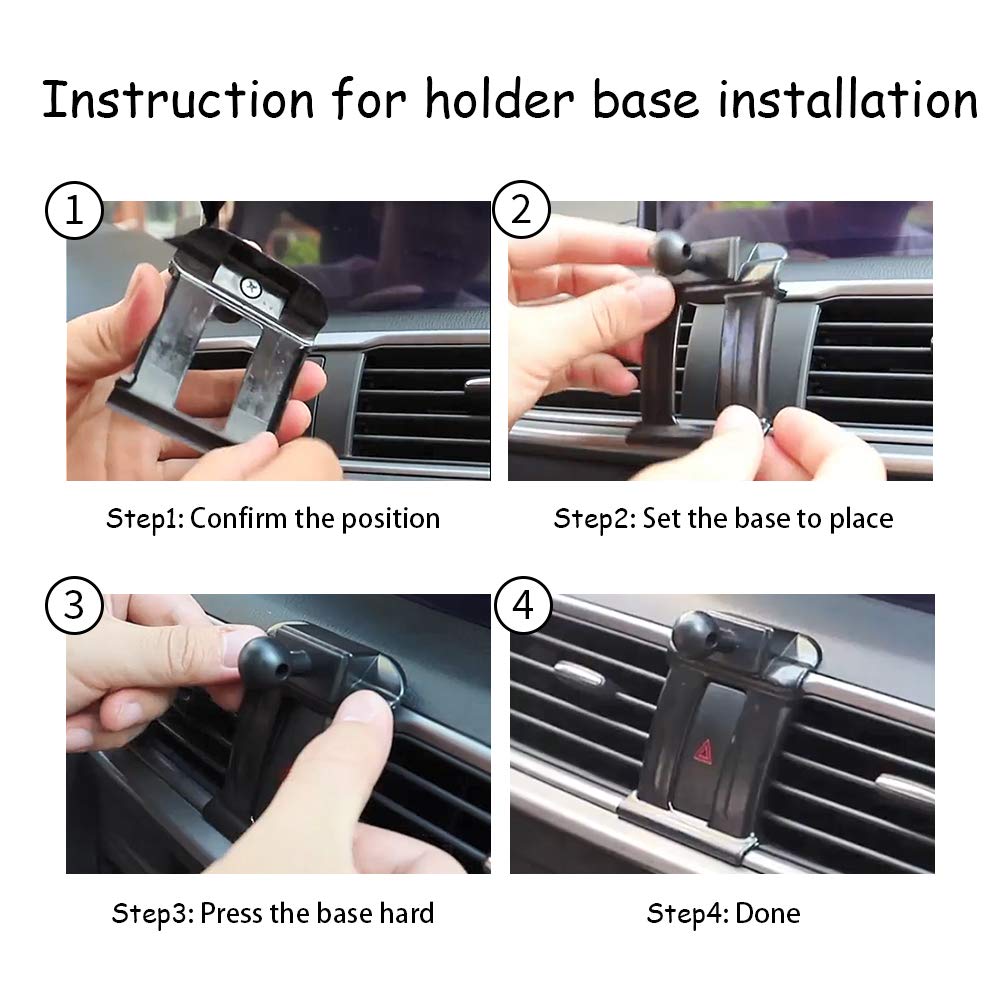 Instruction for holder base installation

1

Step1: Confirm the position

2

Step2: Set the base to place

3

Step3: Press the base hard

4

Step4: Done