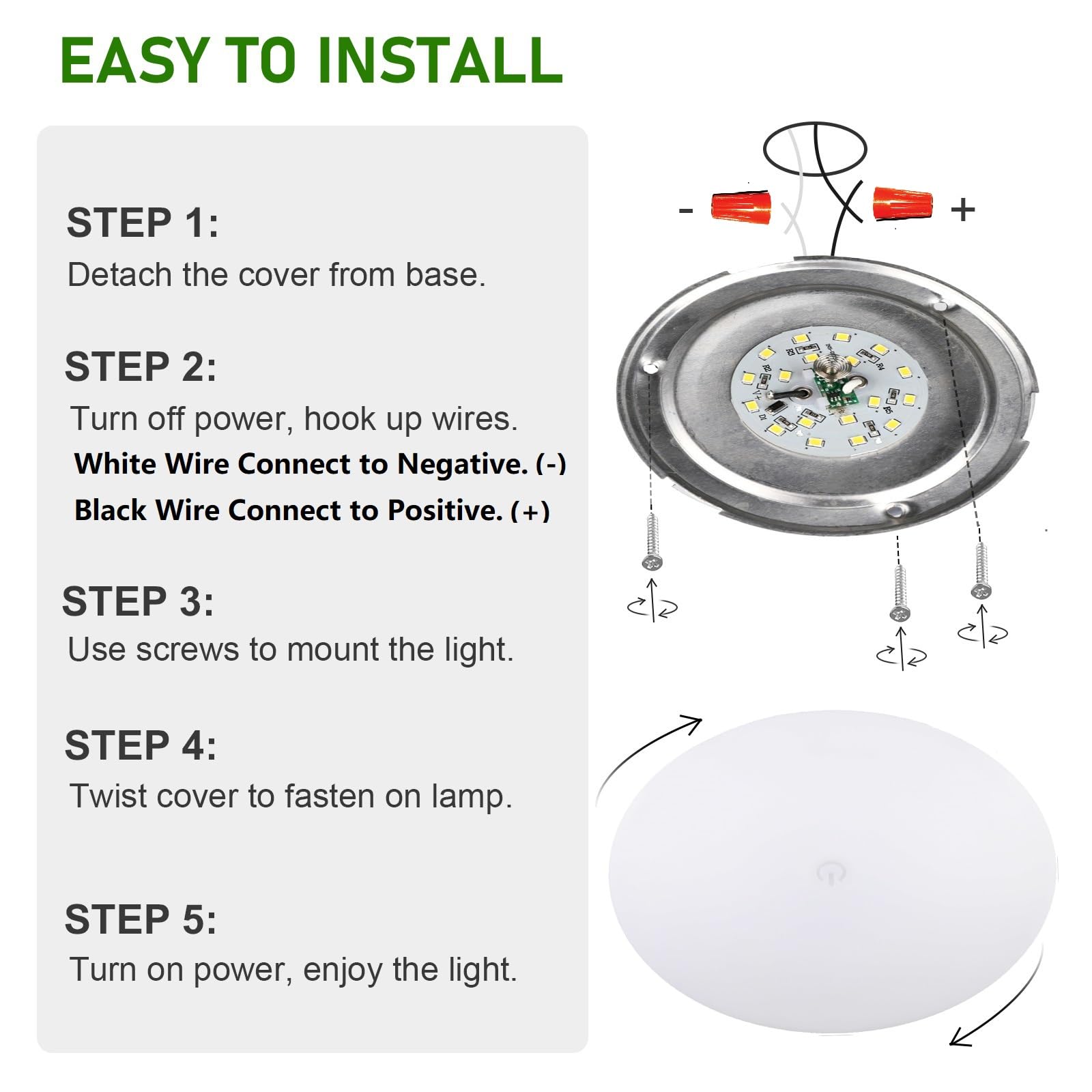 EASY TO INSTALL

STEP 1:
Detach the cover from base.

STEP 2:
Turn off power, hook up wires.
White Wire Connect to Negative. (-)
Black Wire Connect to Positive. (+)

STEP 3:
Use screws to mount the light.

STEP 4:
Twist cover to fasten on lamp.

STEP 5:
Turn on power, enjoy the light.

-
+