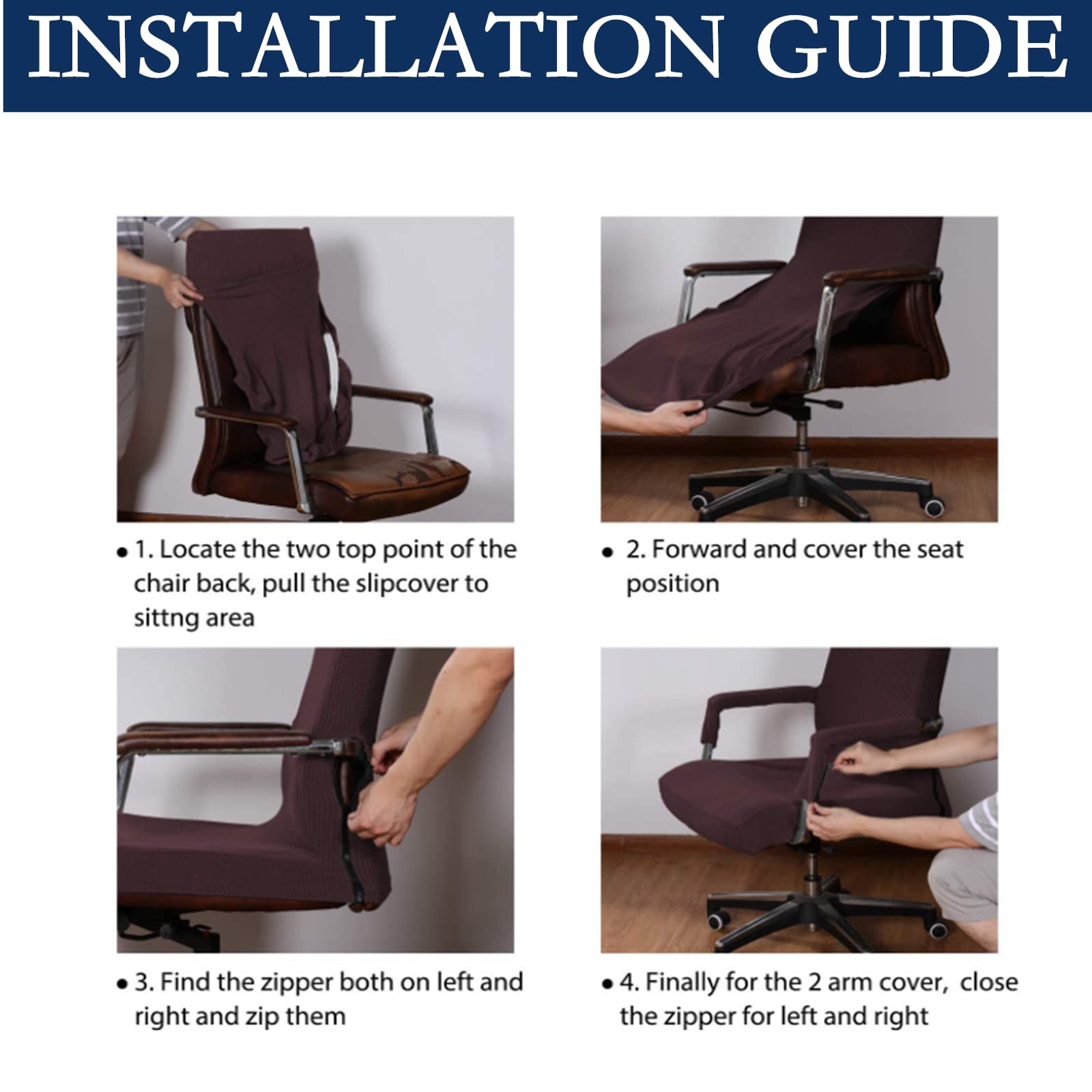 INSTALLATION GUIDE

• 1. Locate the two top point of the chair back, pull the slipcover to sittng area

• 2. Forward and cover the seat position

• 3. Find the zipper both on left and right and zip them

• 4. Finally for the 2 arm cover, close the zipper for left and right