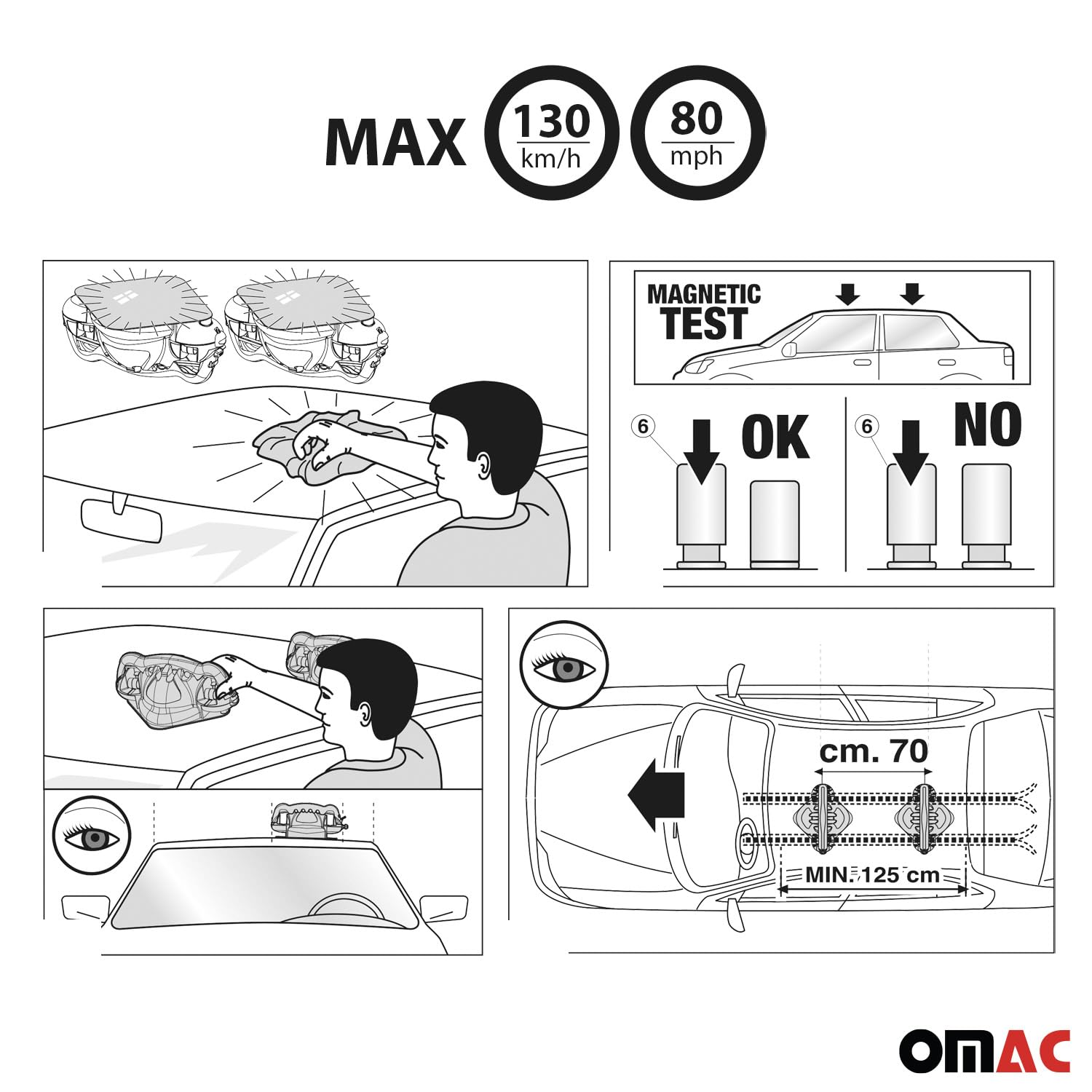 MAX 130 km/h 80 mph

MAGNETIC TEST

6 OK

6 NO

cm. 70

MIN. 125 cm

OMAC