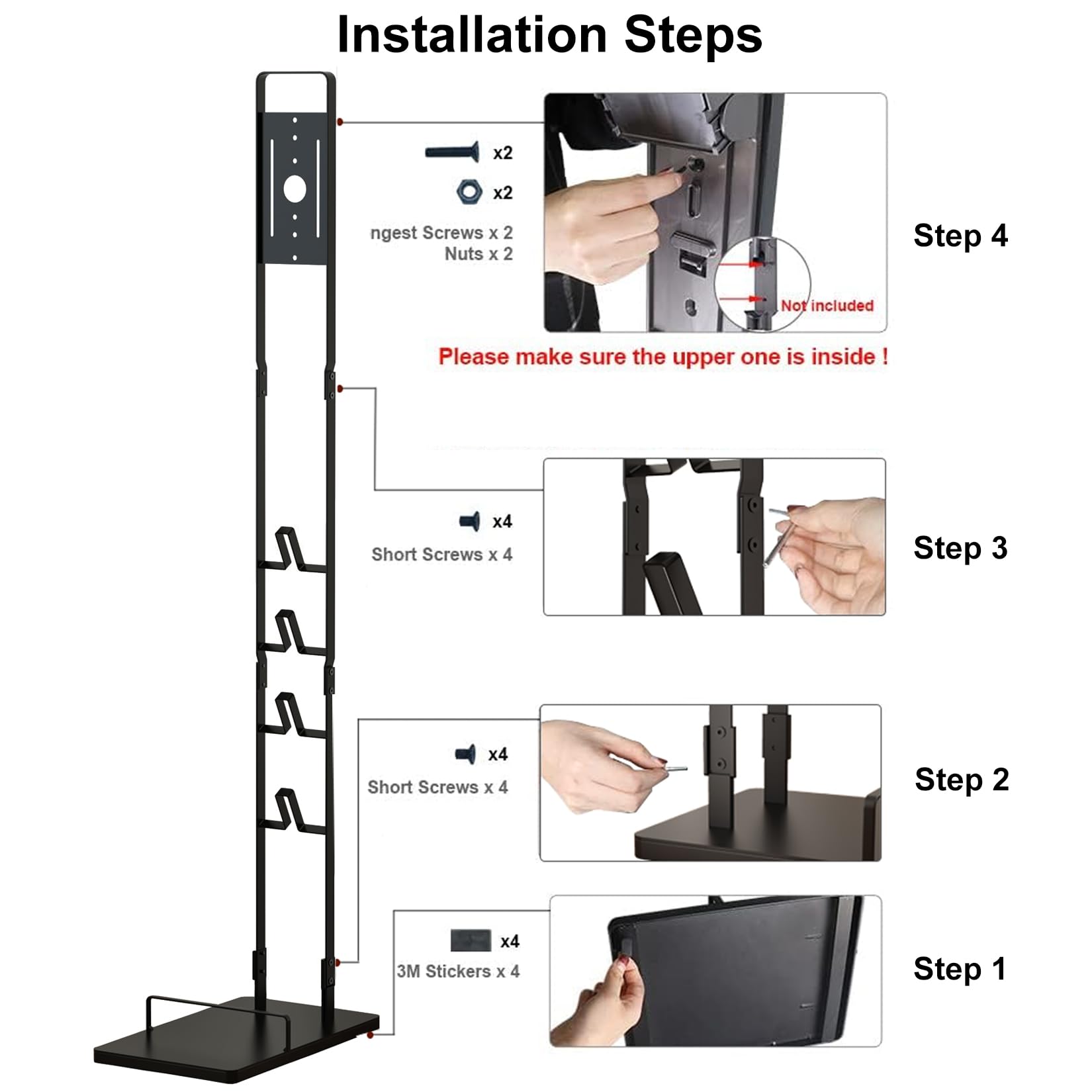 Installation Steps

x2

x2

ngest Screws x 2
Nuts x 2

Not included

Step 4

Please make sure the upper one is inside !

x4

Short Screws x 4

Step 3

x4

Short Screws x 4

Step 2

x4

3M Stickers x 4

Step 1