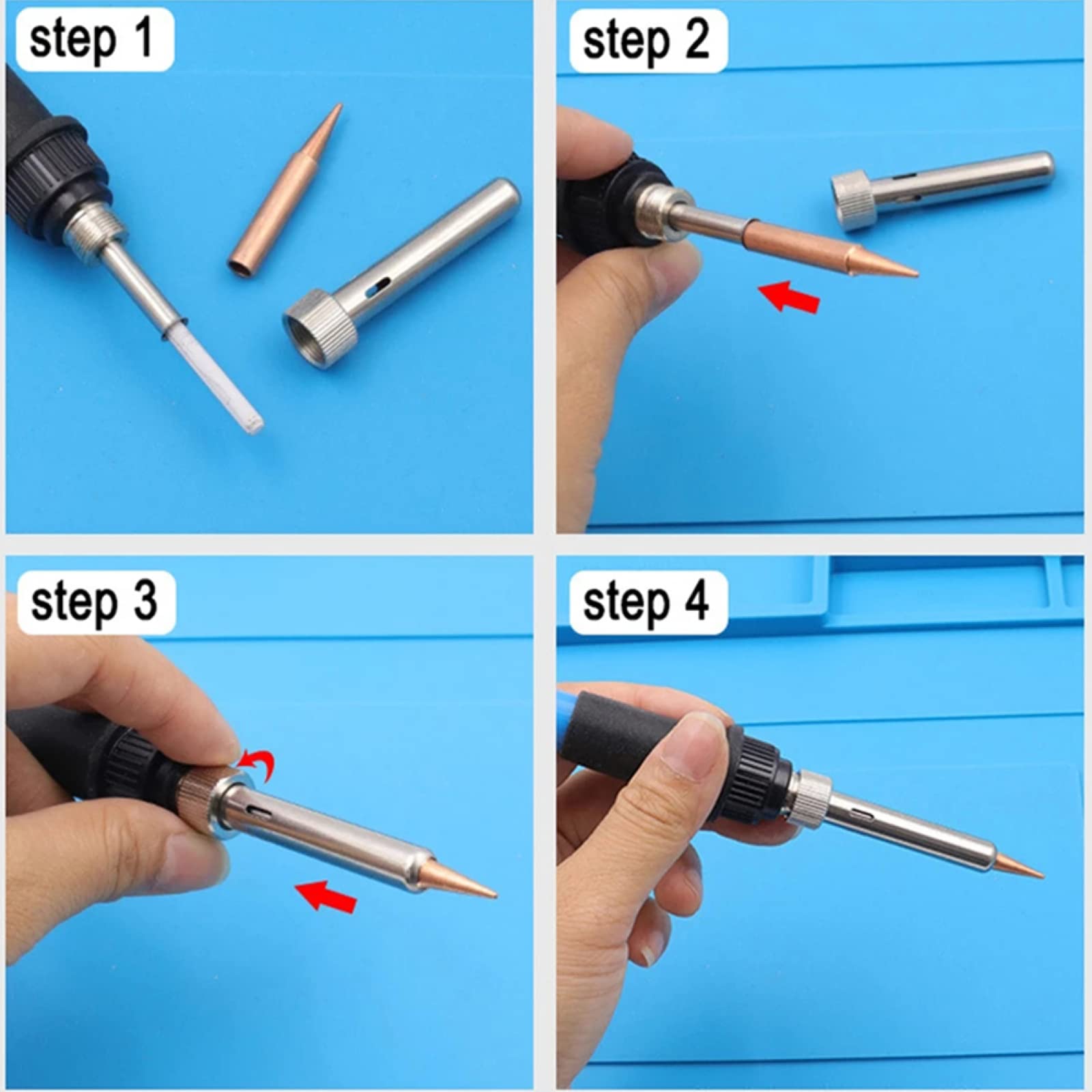 step 1

step 2

step 3

step 4