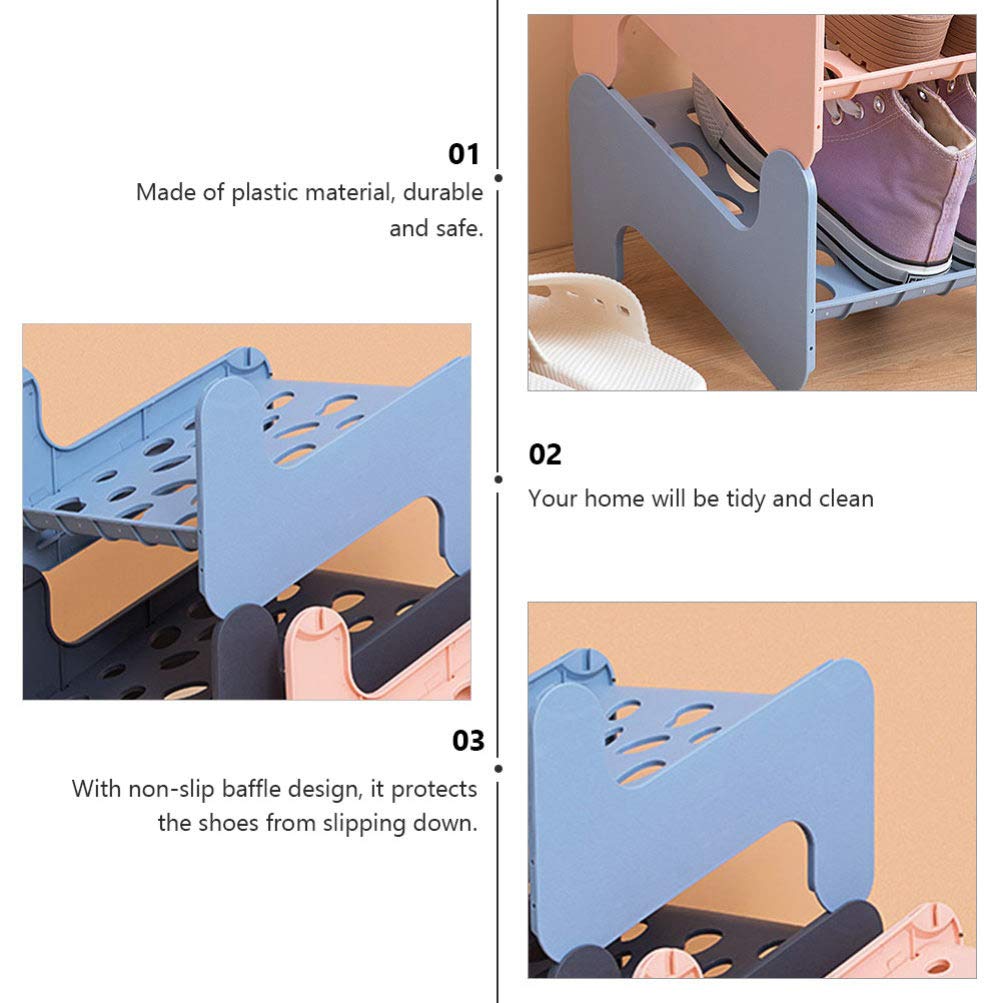 01

Made of plastic material, durable and safe.

02

Your home will be tidy and clean

03

With non-slip baffle design, it protects the shoes from slipping down.