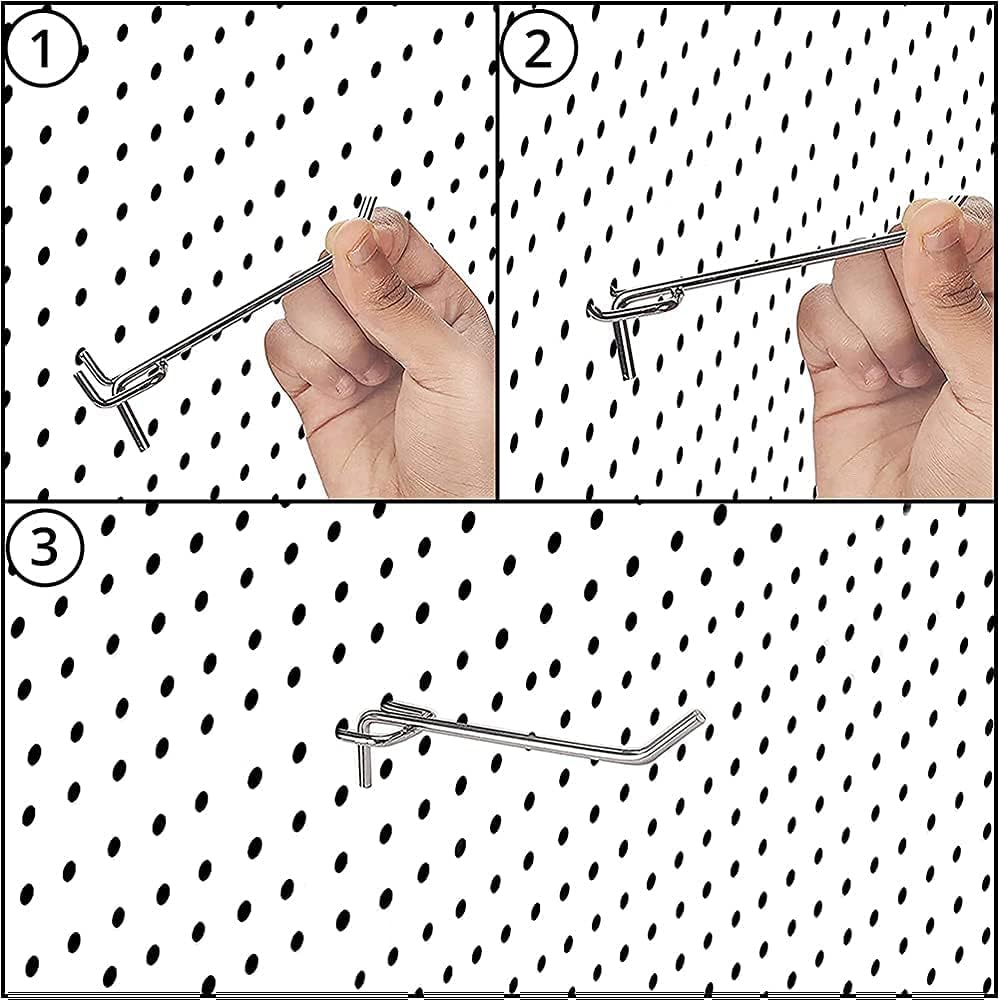 1

2

3