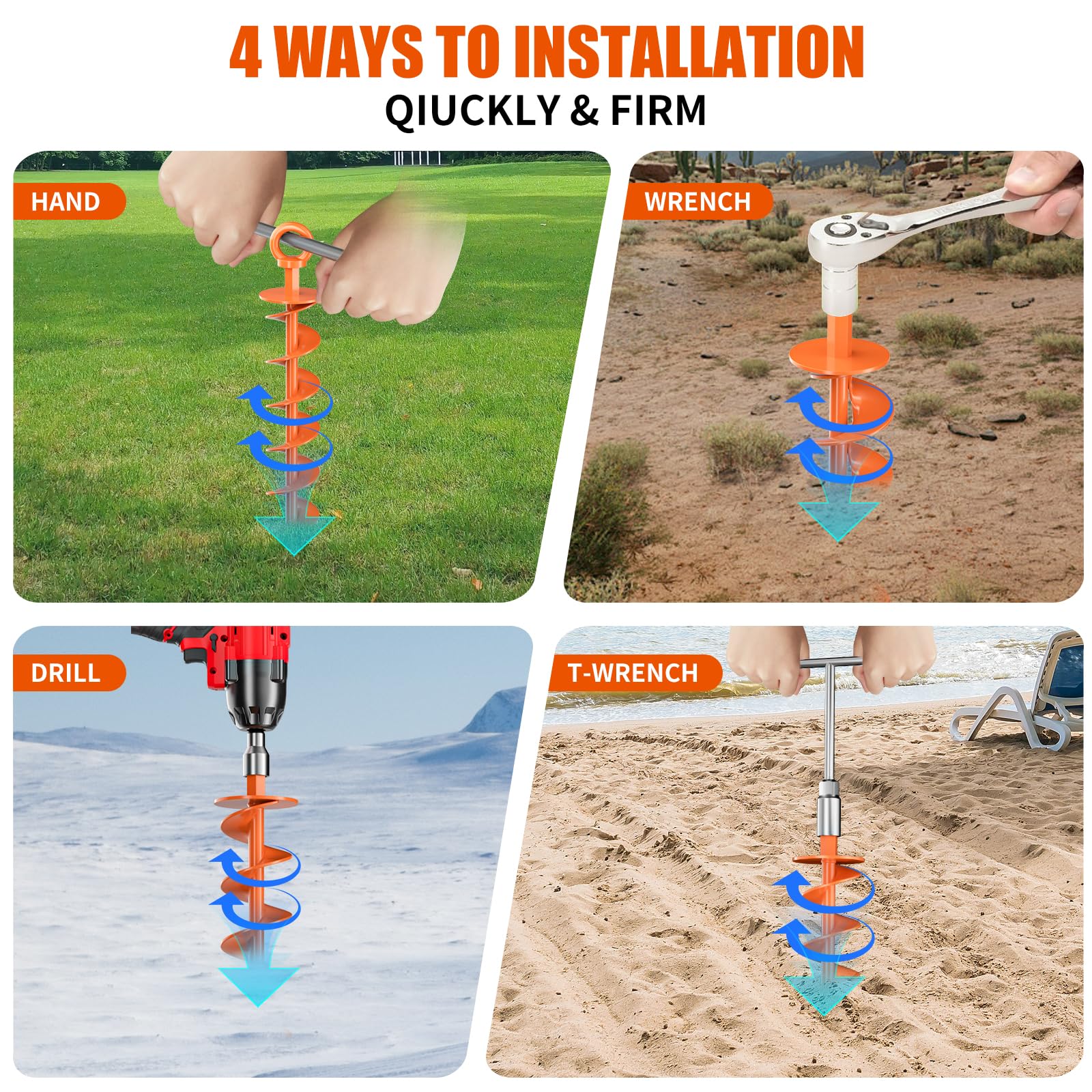 4 WAYS TO INSTALLATION
QIUCKLY & FIRM

HAND

WRENCH

DRILL

T-WRENCH