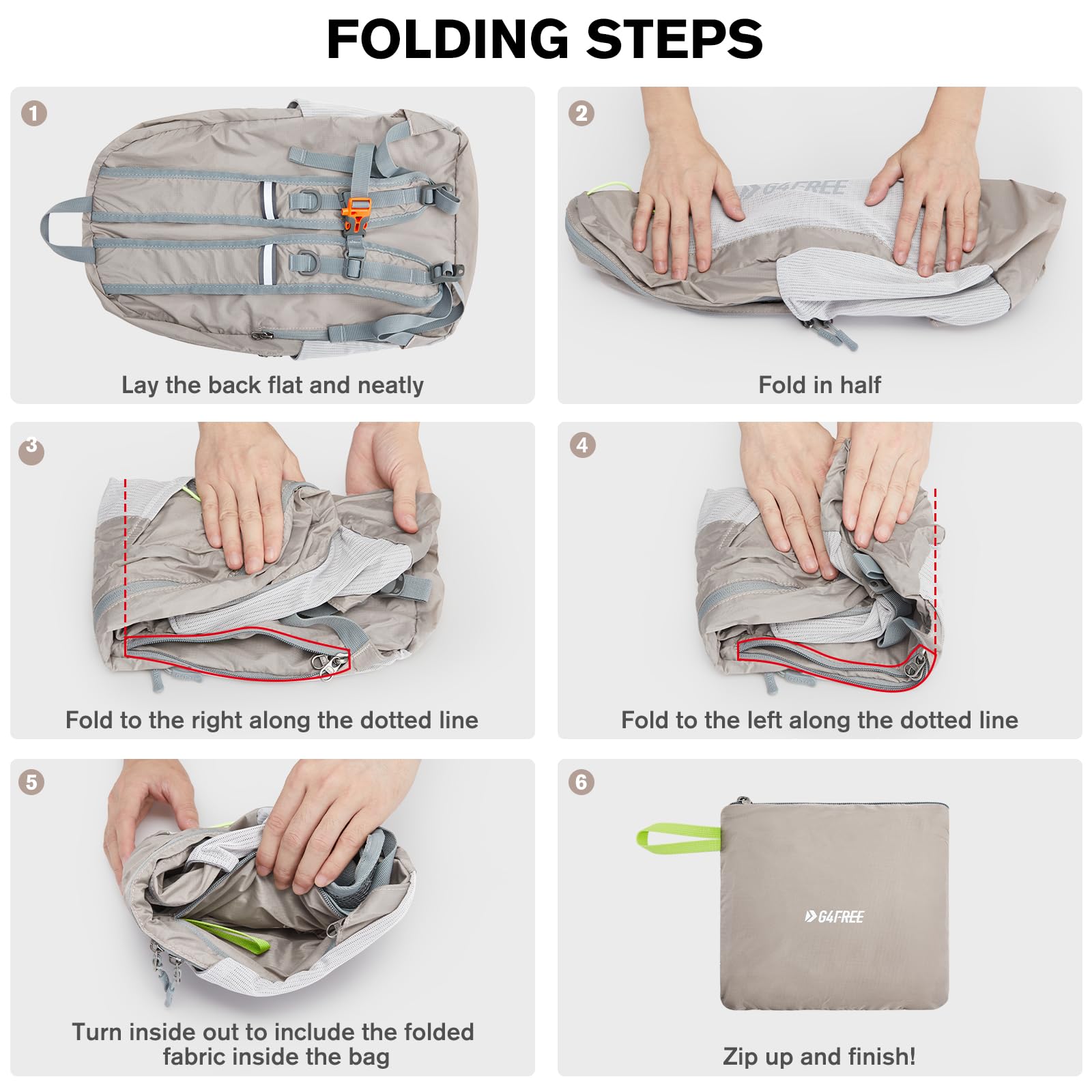 FOLDING STEPS

1
Lay the back flat and neatly

2
G4FREE
Fold in half

3
Fold to the right along the dotted line

4
Fold to the left along the dotted line

5
Turn inside out to include the folded fabric inside the bag

6
G4FREE
Zip up and finish!