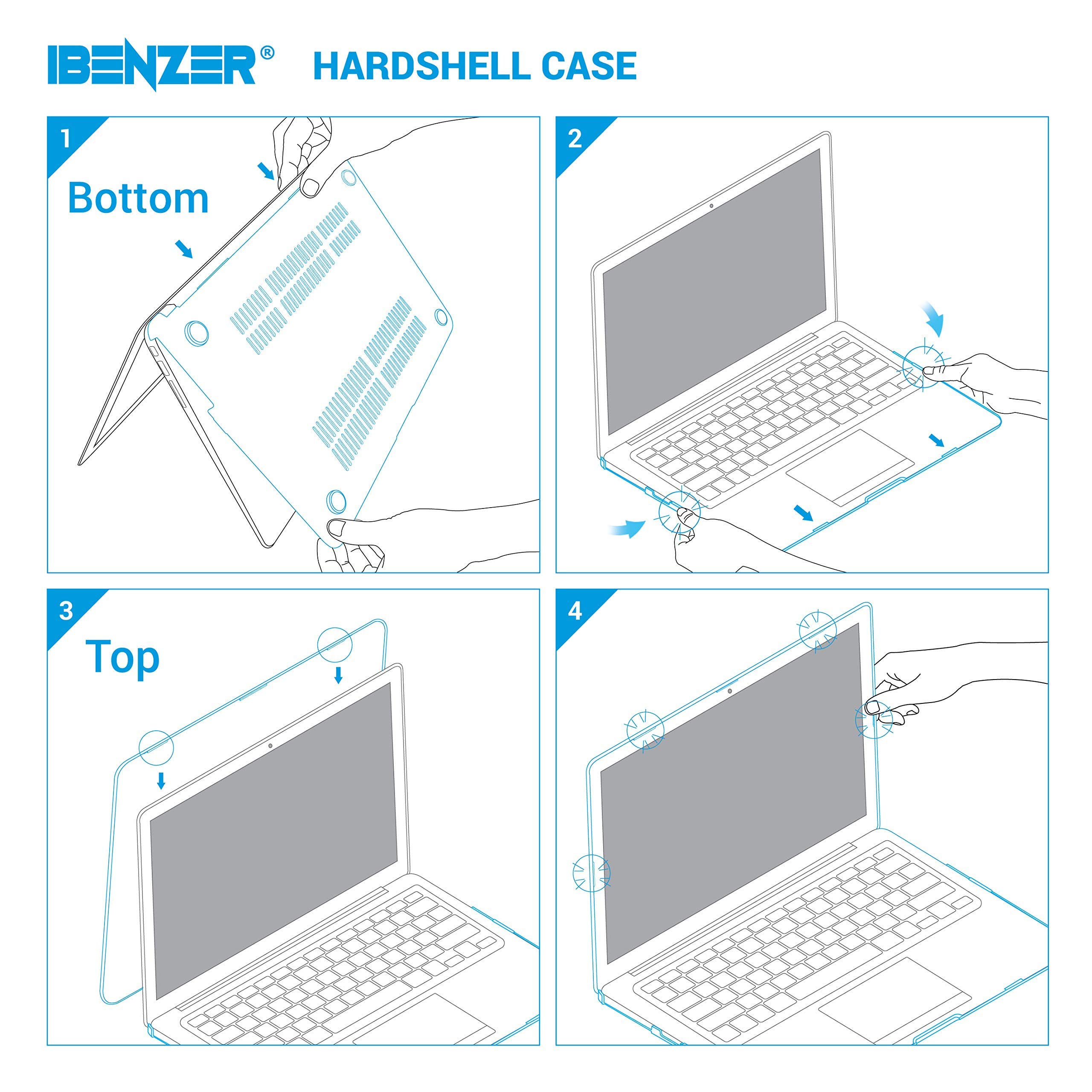 IBENZER® HARDSHELL CASE

1

Bottom

2

3

Top

4