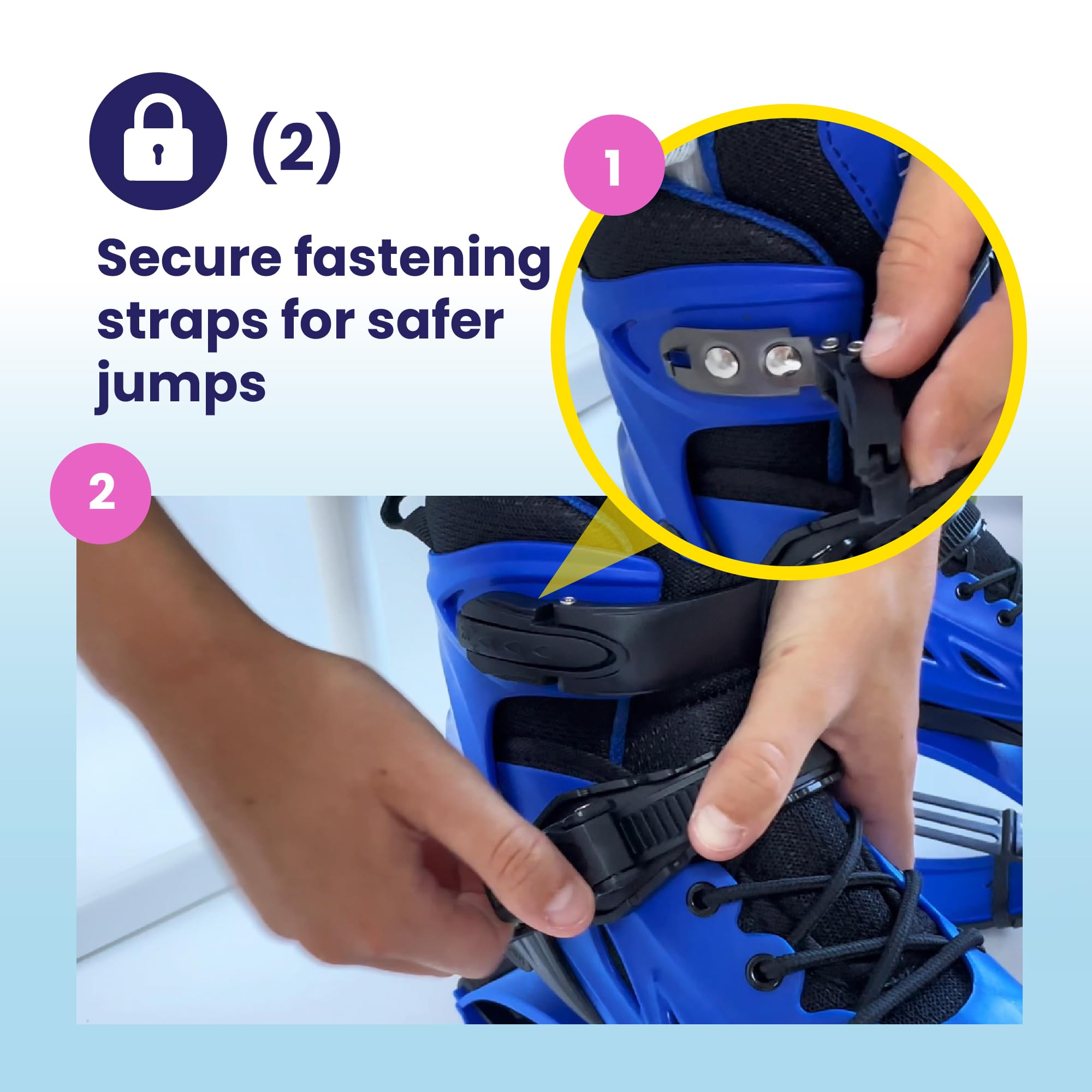 (2)

Secure fastening straps for safer jumps

1

2