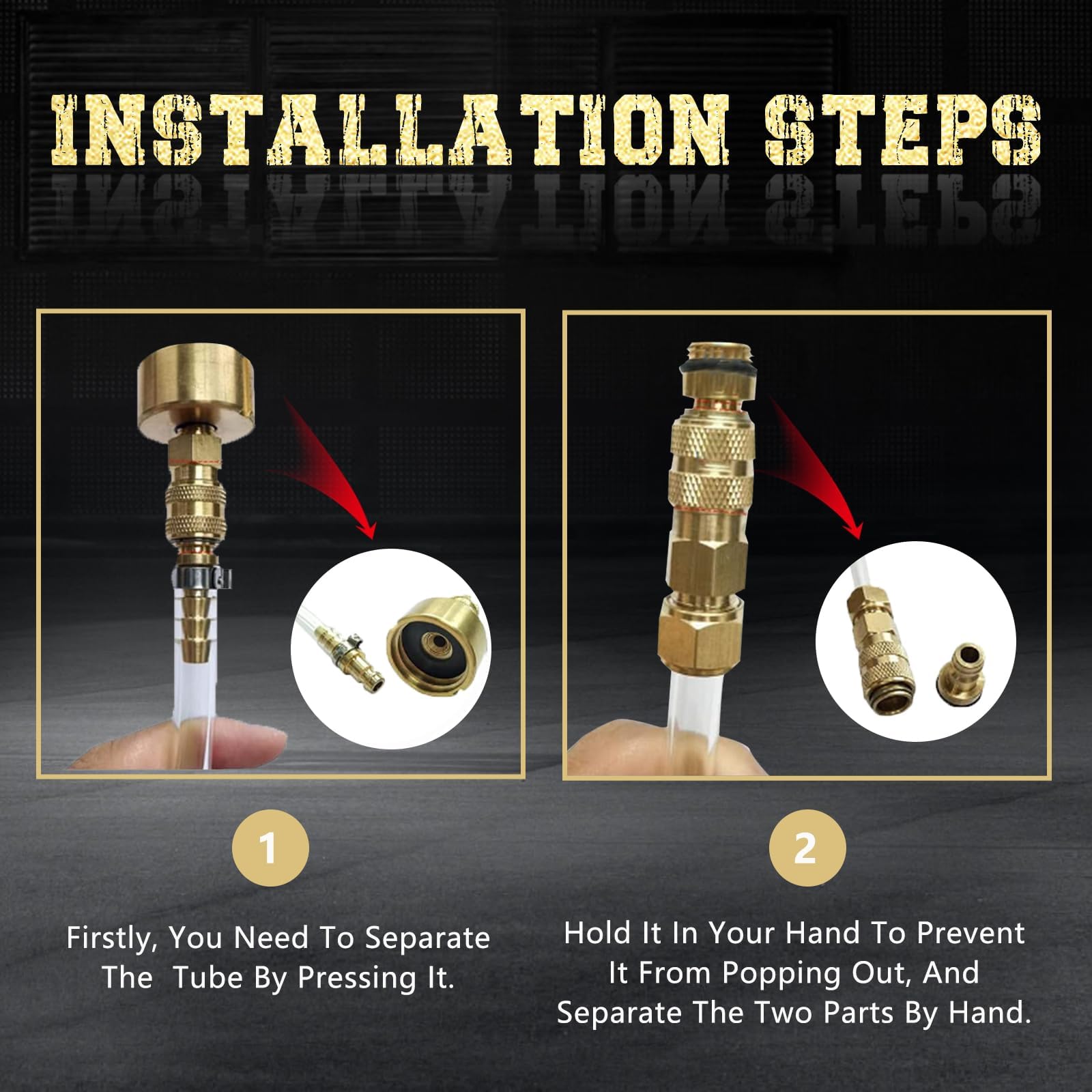 INSTALLATION STEPS

1

Firstly, You Need To Separate The Tube By Pressing It.

2

Hold It In Your Hand To Prevent It From Popping Out, And Separate The Two Parts By Hand.