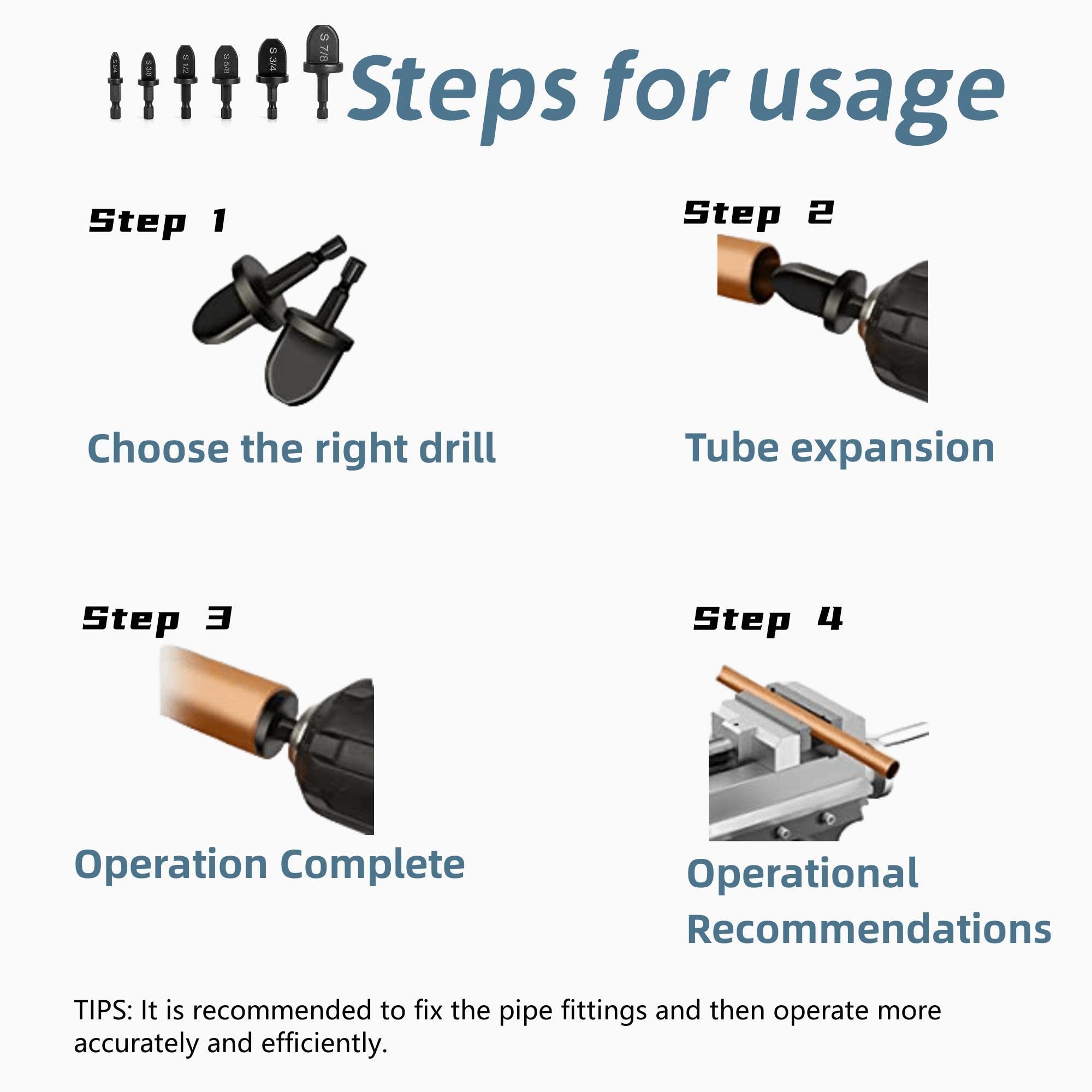 S 1/4 S 3/8 S 1/2 S 5/8 S 3/4 S 7/8

Steps for usage

Step 1

Choose the right drill

Step 2

Tube expansion

Step 3

Operation Complete

Step 4

Operational Recommendations

TIPS: It is recommended to fix the pipe fittings and then operate more accurately and efficiently.