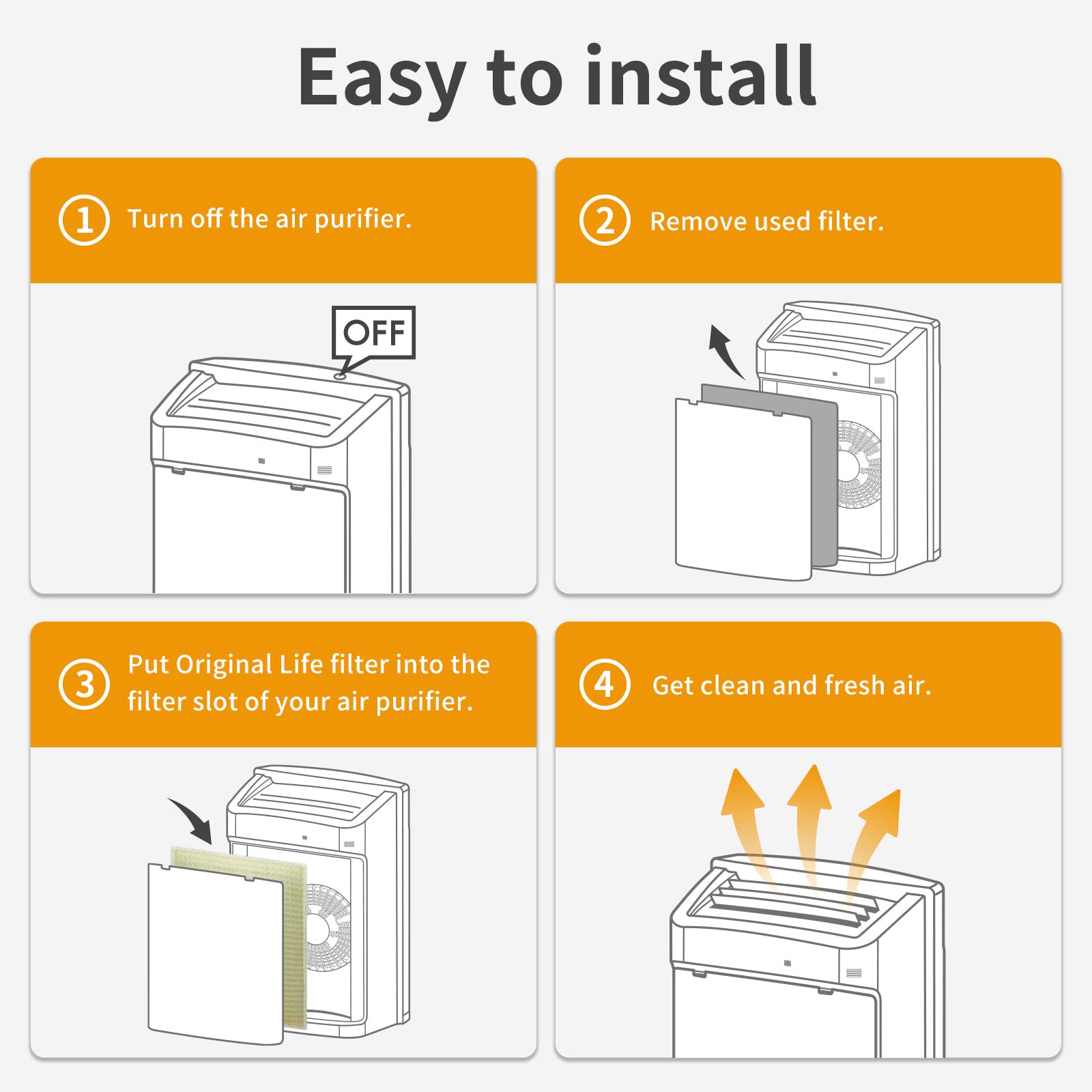 Easy to install

① Turn off the air purifier.

OFF

② Remove used filter.

③ Put Original Life filter into the filter slot of your air purifier.

④ Get clean and fresh air.