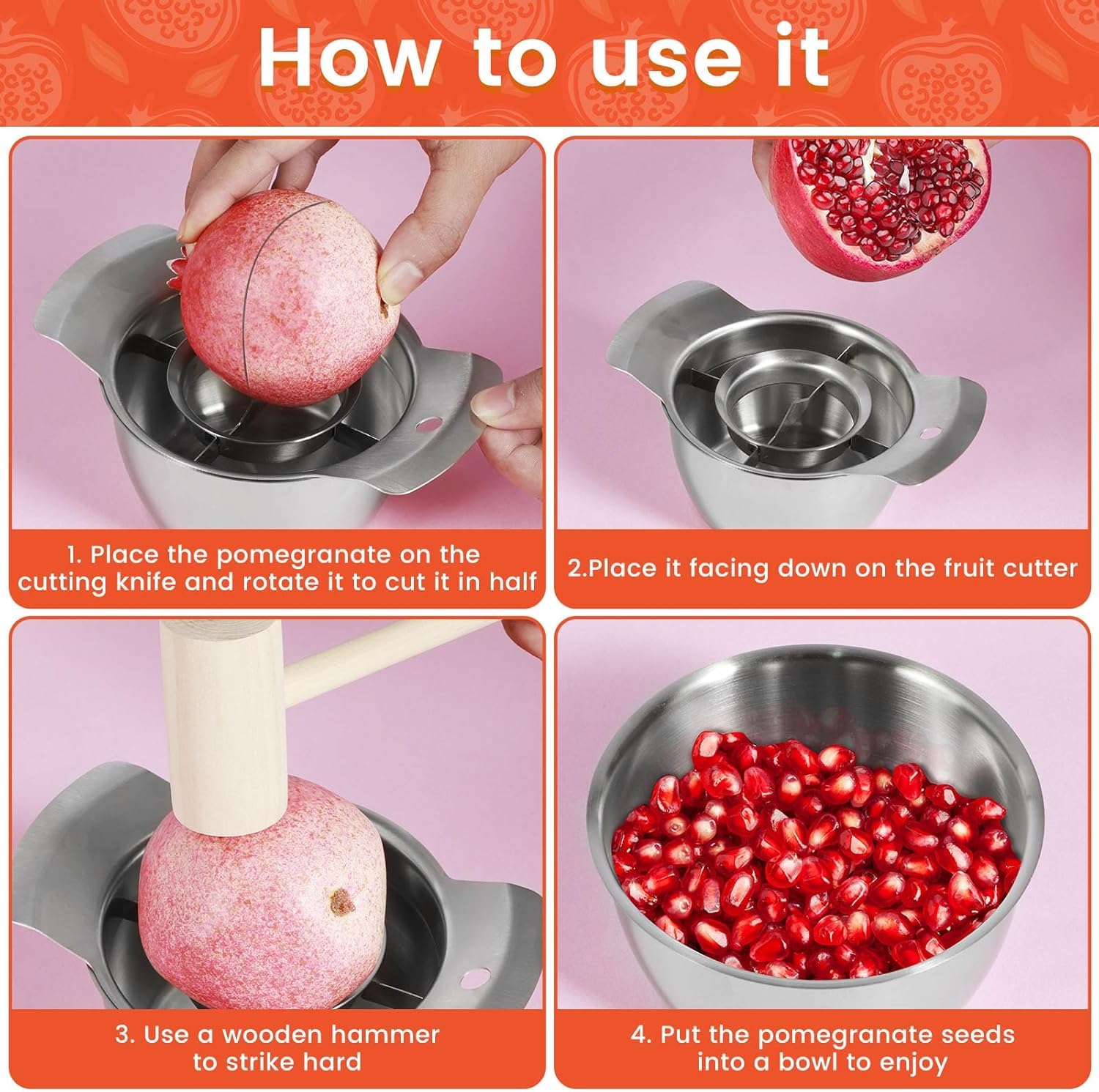 How to use it

1. Place the pomegranate on the cutting knife and rotate it to cut it in half

2.Place it facing down on the fruit cutter

3. Use a wooden hammer to strike hard

4. Put the pomegranate seeds into a bowl to enjoy