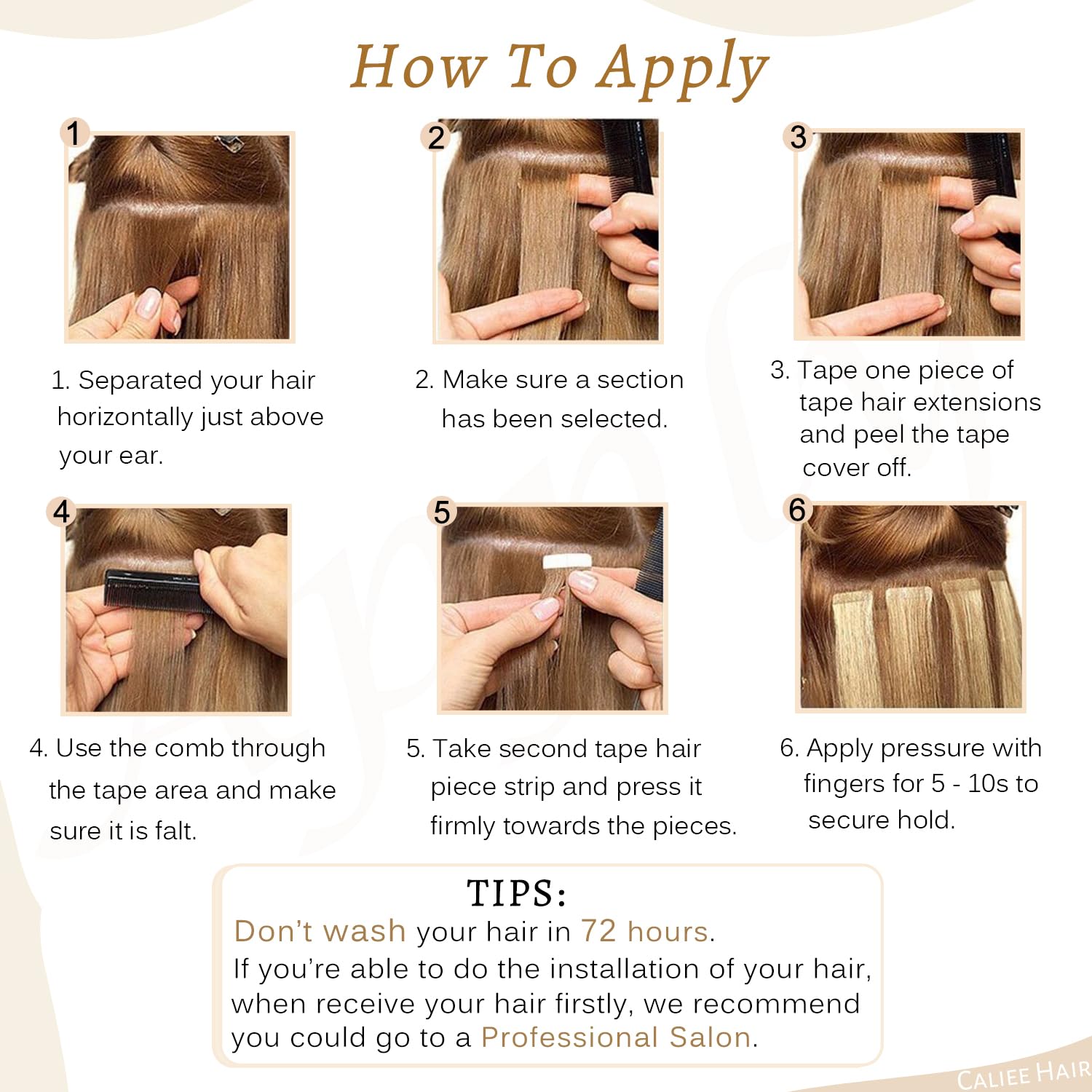 How To Apply

1

2

3

1. Separated your hair horizontally just above your ear.

2. Make sure a section has been selected.

3. Tape one piece of tape hair extensions and peel the tape cover off.

4

5

6

4. Use the comb through the tape area and make sure it is falt.

5. Take second tape hair piece strip and press it firmly towards the pieces.

6. Apply pressure with fingers for 5 - 10s to secure hold.

TIPS:
Don't wash your hair in 72 hours.
If you're able to do the installation of your hair, when receive your hair firstly, we recommend you could go to a Professional Salon.

CALIEE HAIR