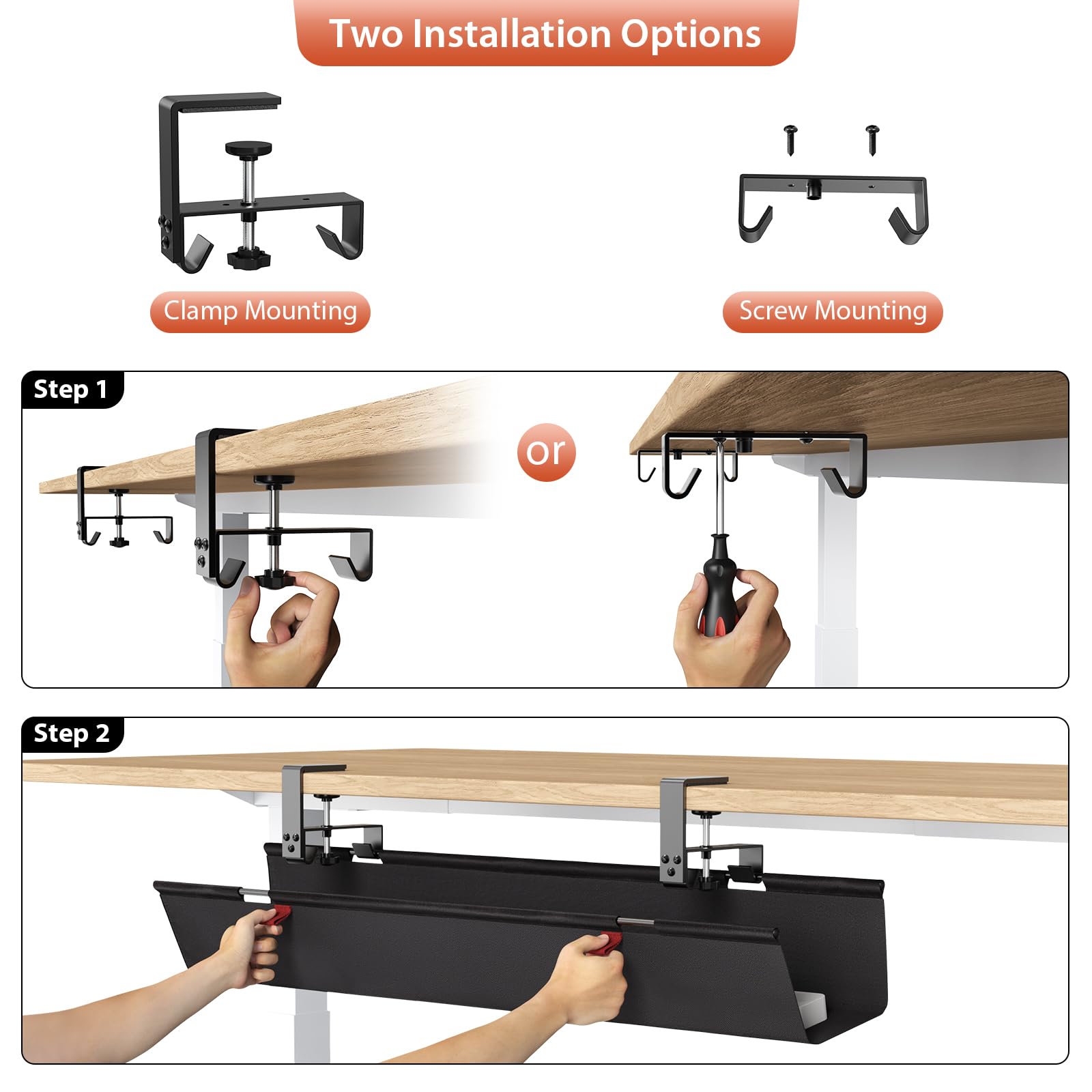 Two Installation Options

Clamp Mounting

Screw Mounting

Step 1

or

Step 2