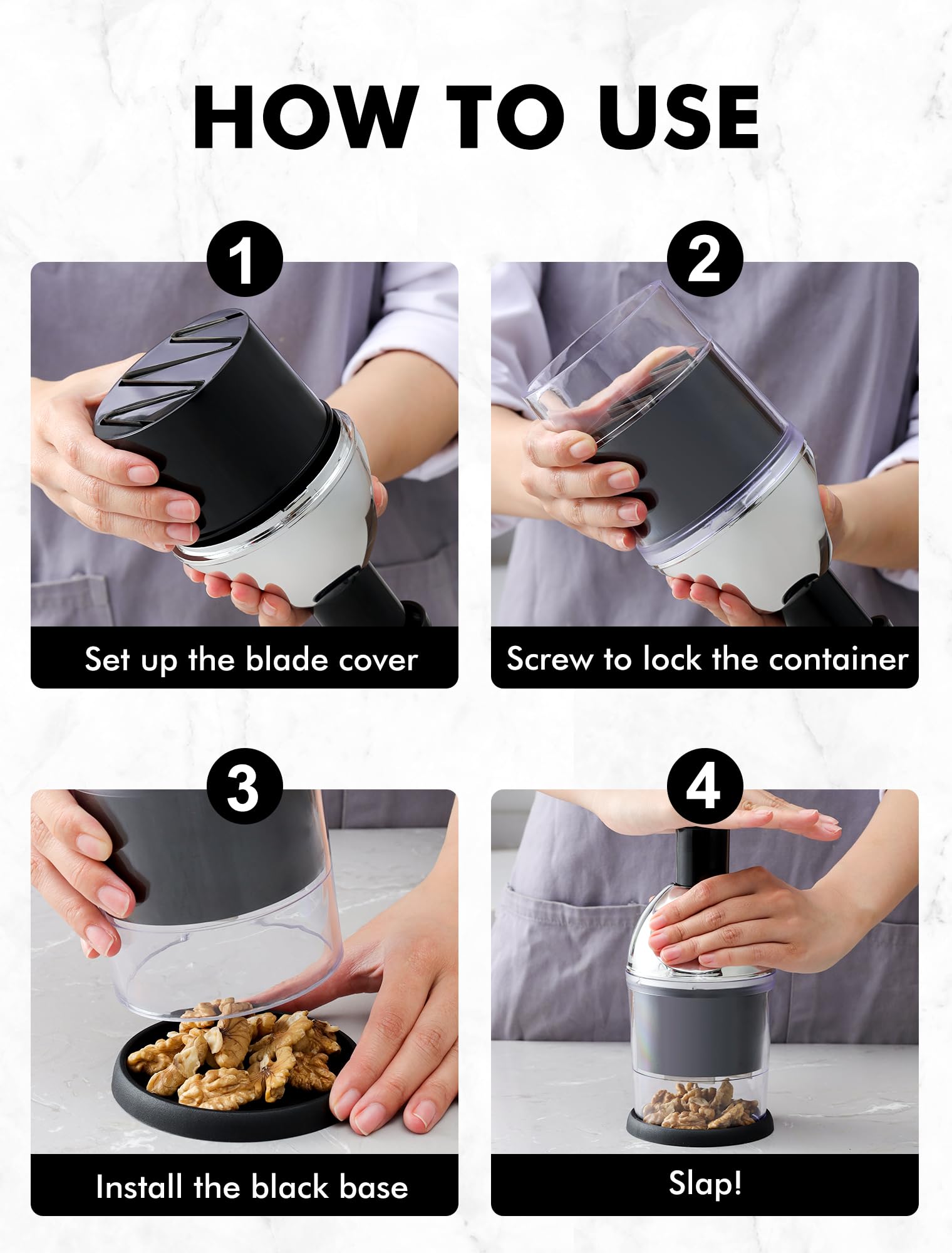 HOW TO USE

1

Set up the blade cover

2

Screw to lock the container

3

Install the black base

4

Slap!