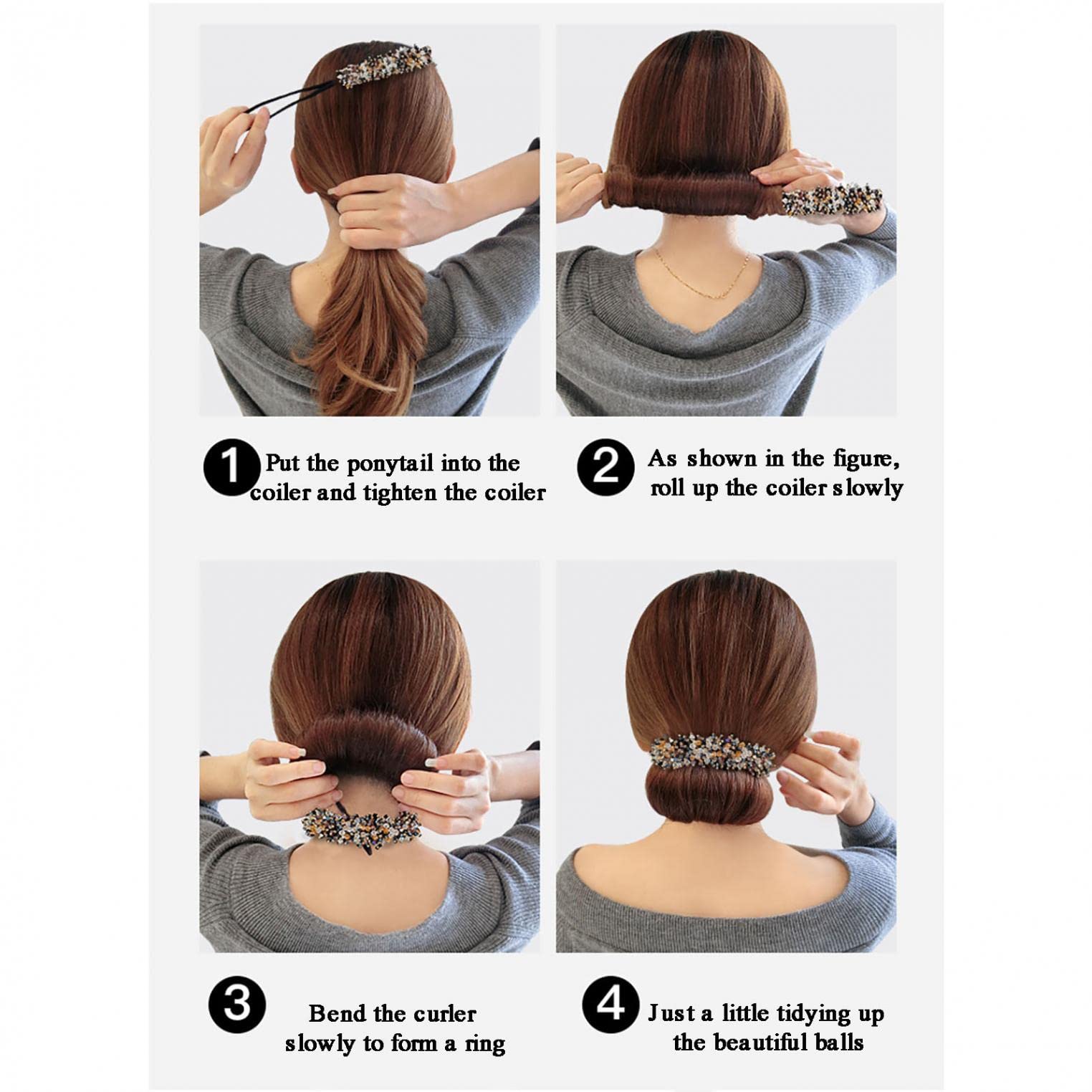 1 Put the ponytail into the coiler and tighten the coiler

2 As shown in the figure, roll up the coiler slowly

3 Bend the curler slowly to form a ring

4 Just a little tidying up the beautiful balls