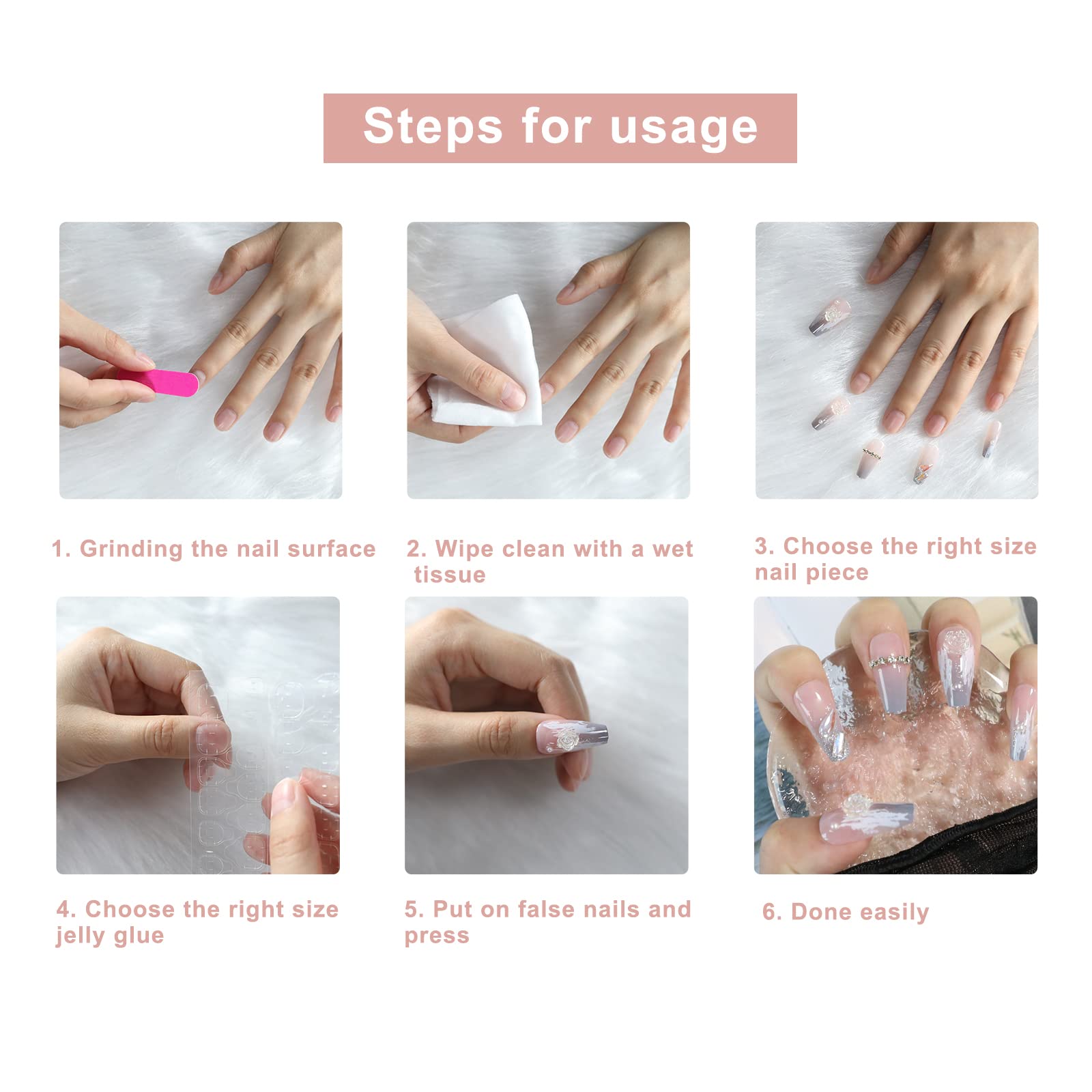 Steps for usage

1. Grinding the nail surface

2. Wipe clean with a wet tissue

3. Choose the right size nail piece

4. Choose the right size jelly glue

5. Put on false nails and press

6. Done easily