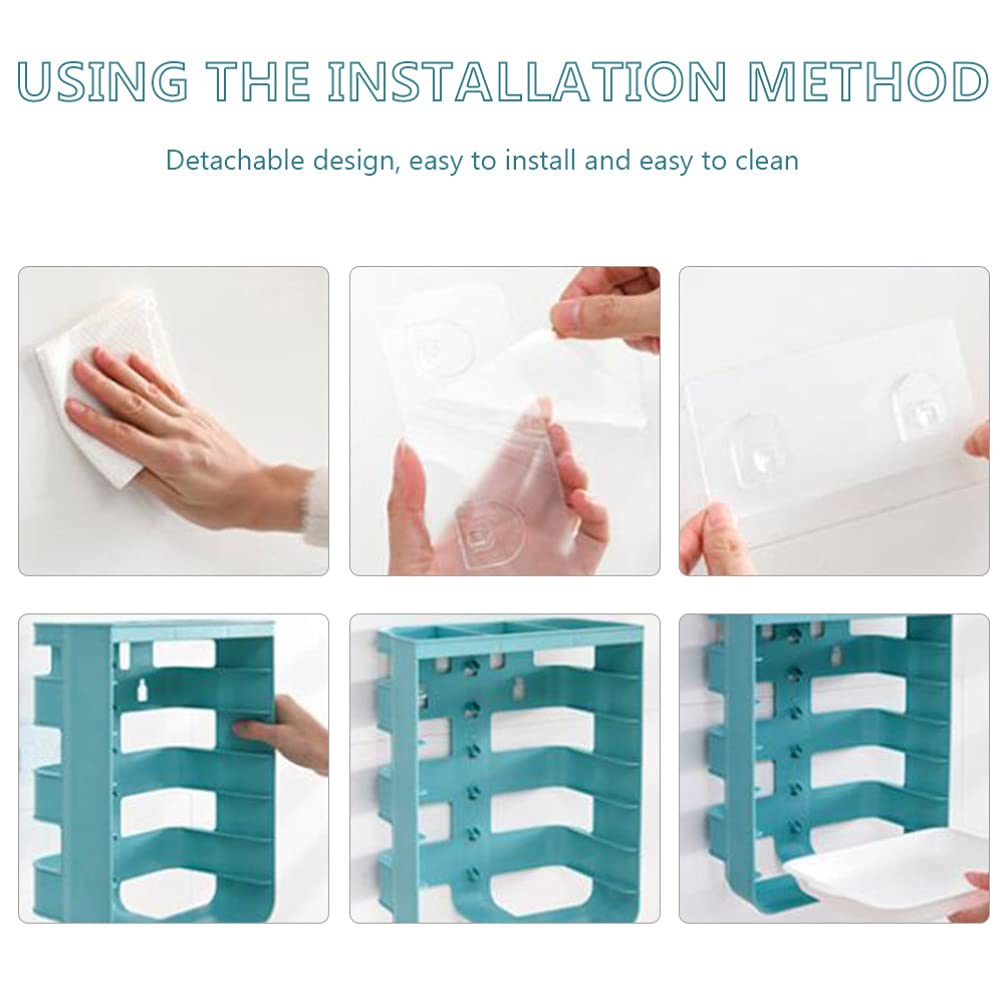 USING THE INSTALLATION METHOD

Detachable design, easy to install and easy to clean