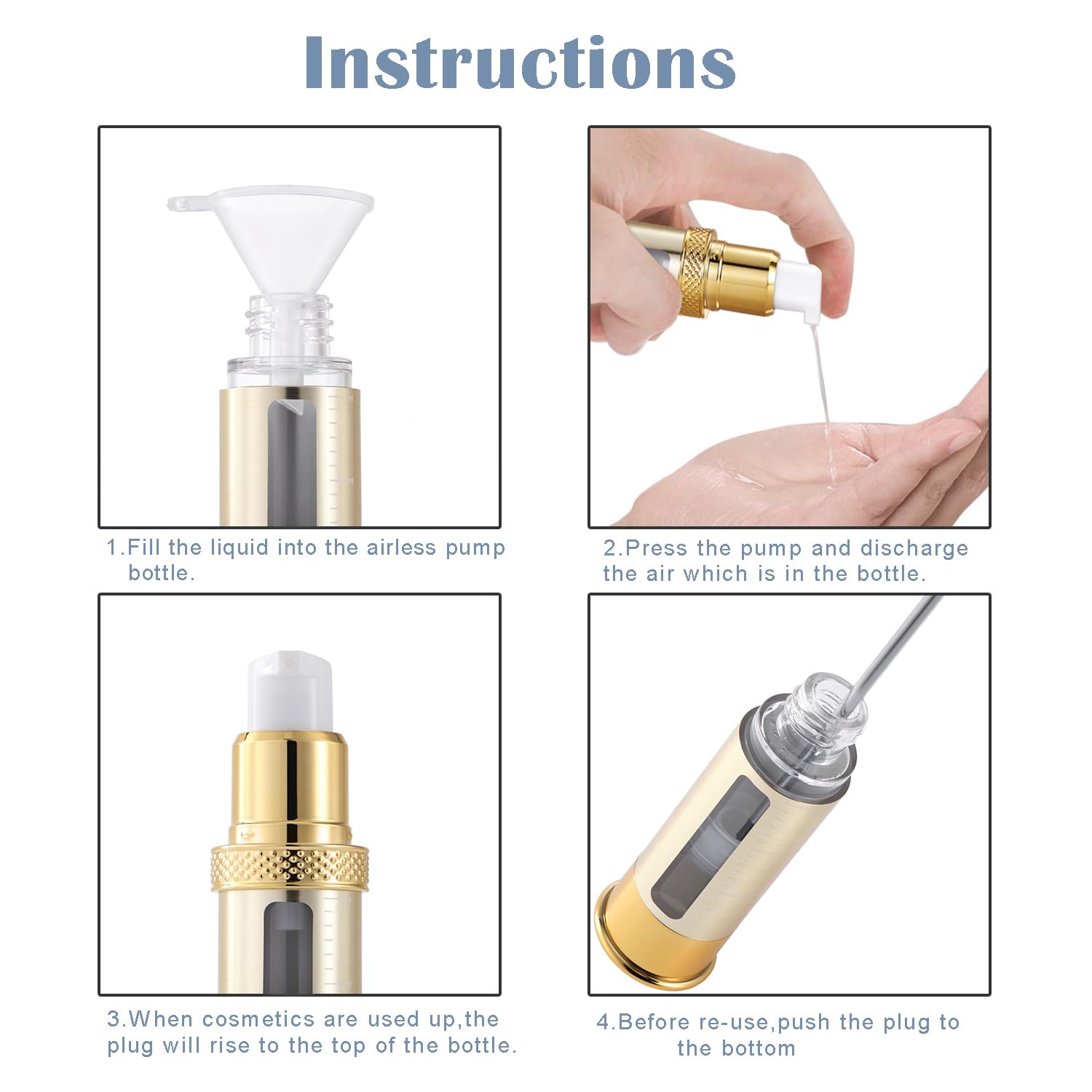 Instructions

1.Fill the liquid into the airless pump bottle.

2.Press the pump and discharge the air which is in the bottle.

3.When cosmetics are used up,the plug will rise to the top of the bottle.

4.Before re-use,push the plug to the bottom