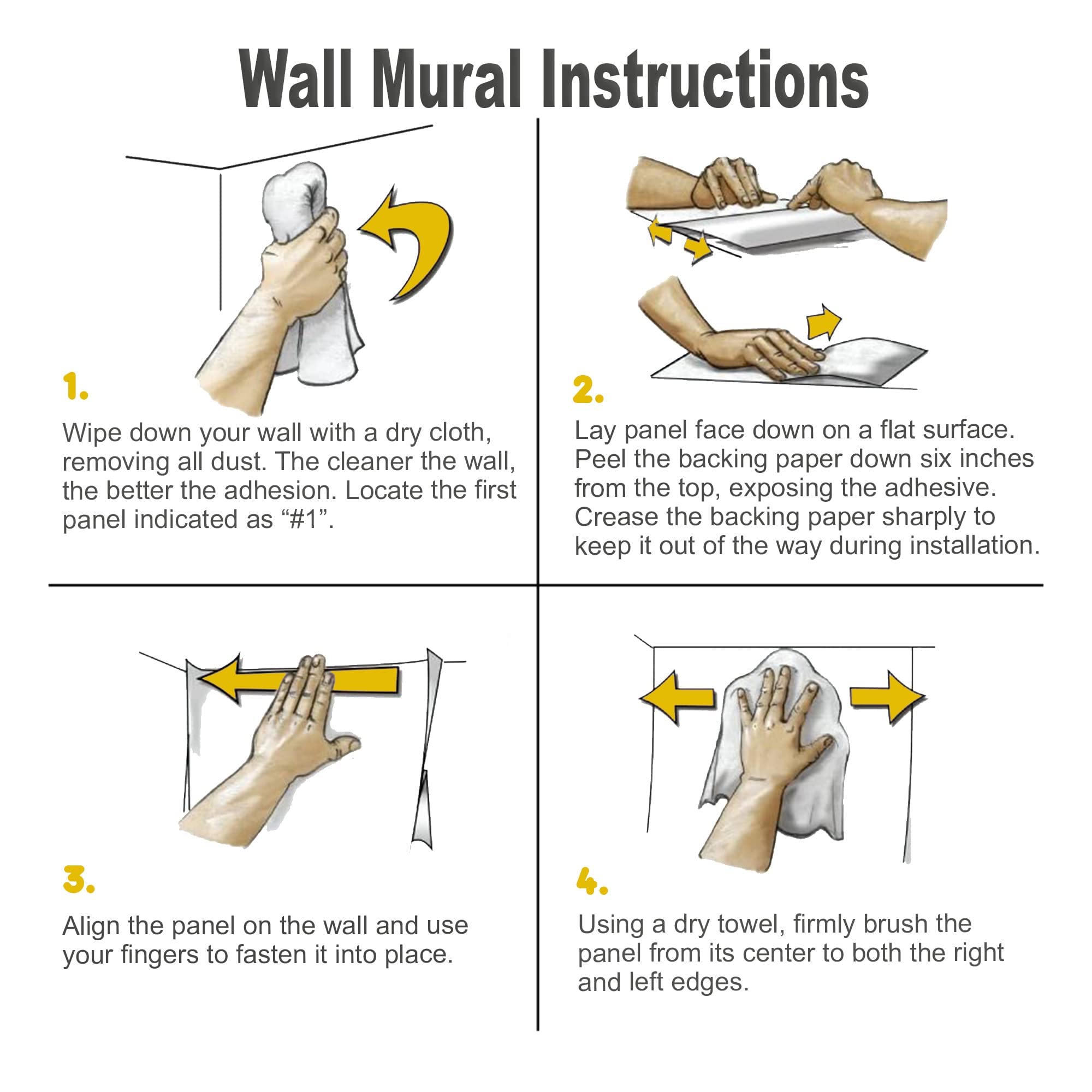 Wall Mural Instructions

1.

Wipe down your wall with a dry cloth, removing all dust. The cleaner the wall, the better the adhesion. Locate the first panel indicated as “#1”.

2.

Lay panel face down on a flat surface. Peel the backing paper down six inches from the top, exposing the adhesive. Crease the backing paper sharply to keep it out of the way during installation.

3.

Align the panel on the wall and use your fingers to fasten it into place.

4.

Using a dry towel, firmly brush the panel from its center to both the right and left edges.