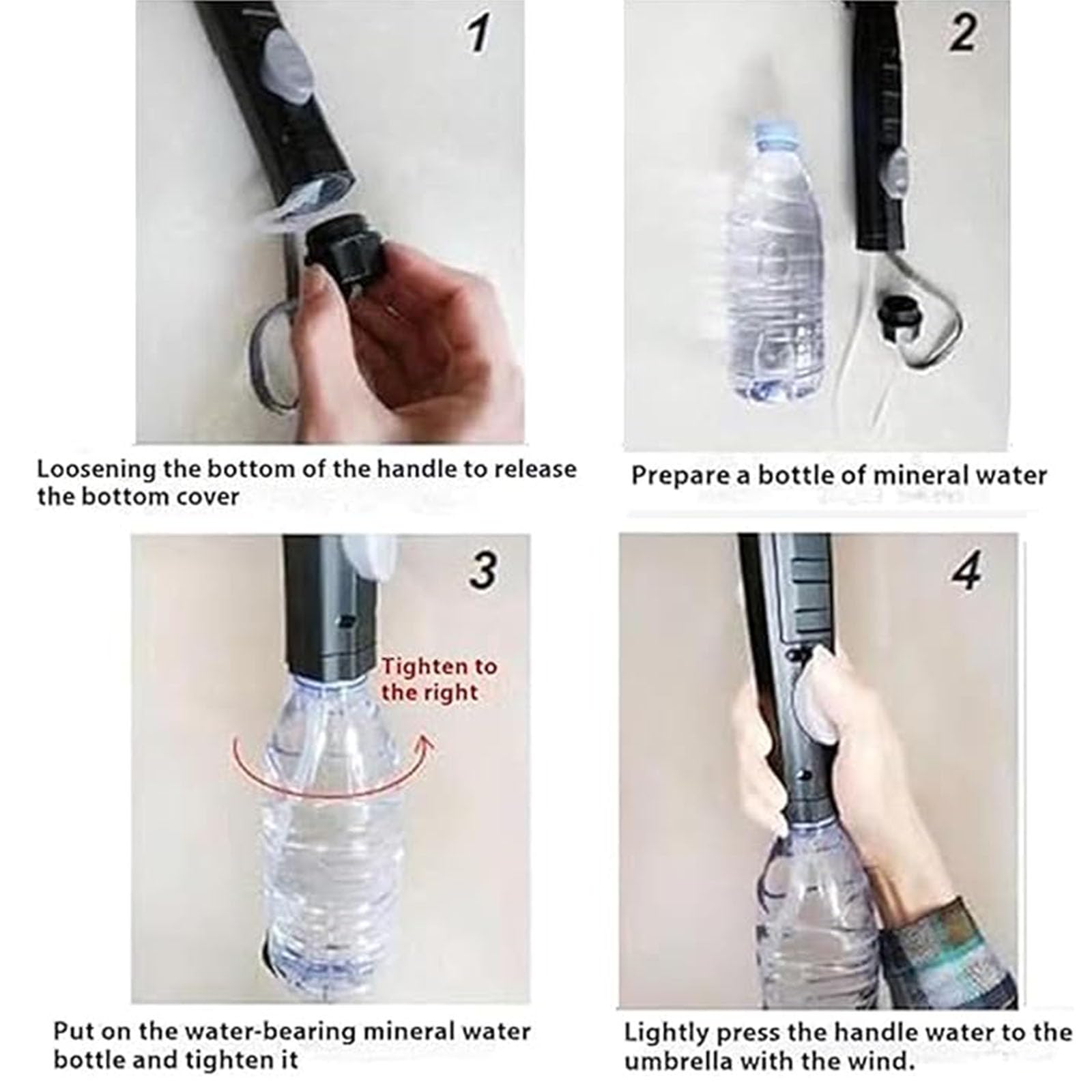 1

Loosening the bottom of the handle to release the bottom cover

2

Prepare a bottle of mineral water

3

Tighten to the right

Put on the water-bearing mineral water bottle and tighten it

4

Lightly press the handle water to the umbrella with the wind.