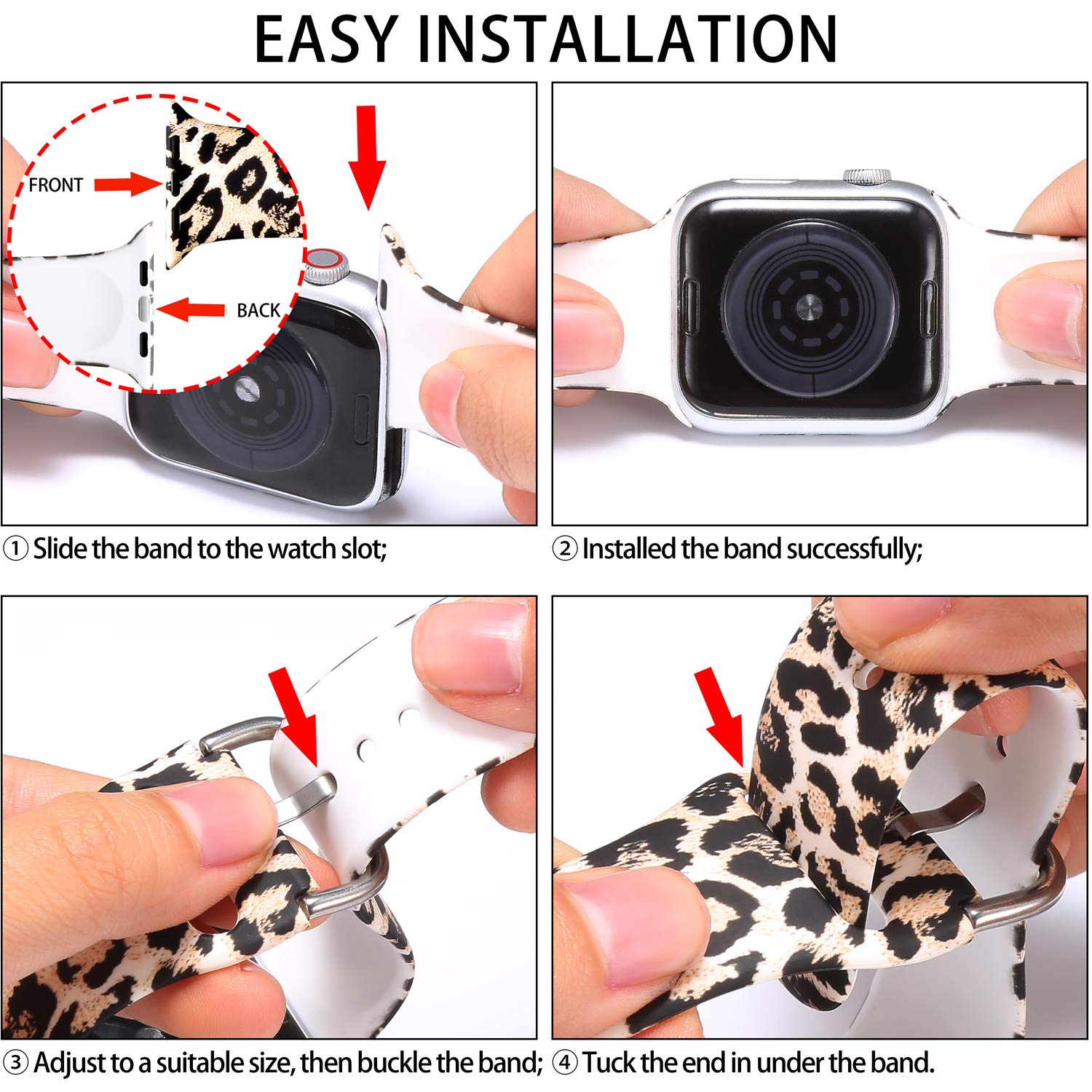 EASY INSTALLATION

FRONT

BACK

① Slide the band to the watch slot;

② Installed the band successfully;

③ Adjust to a suitable size, then buckle the band;

④ Tuck the end in under the band.