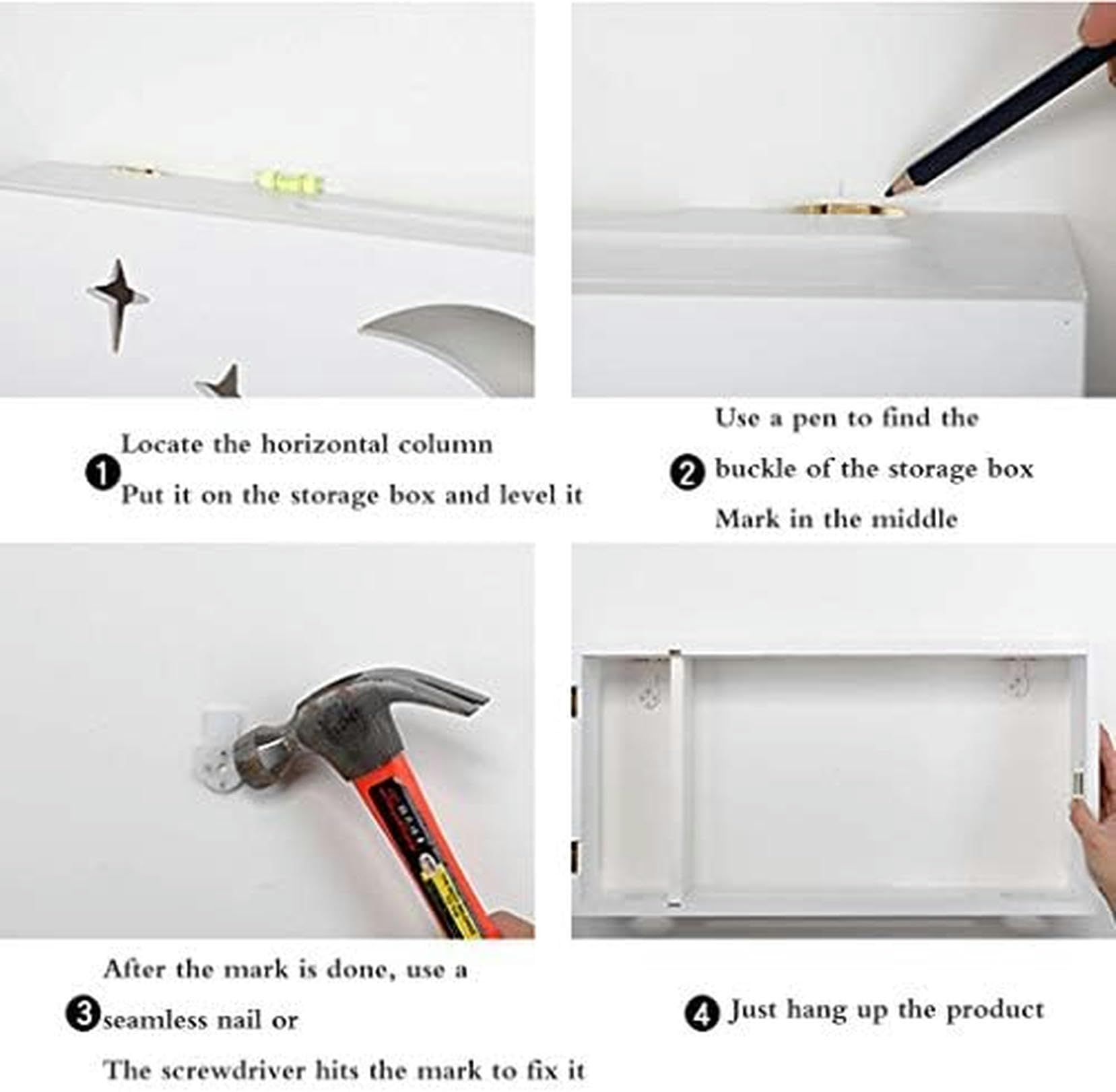 1 Locate the horizontal column
Put it on the storage box and level it

2 Use a pen to find the buckle of the storage box
Mark in the middle

3 After the mark is done, use a seamless nail or
The screwdriver hits the mark to fix it

4 Just hang up the product