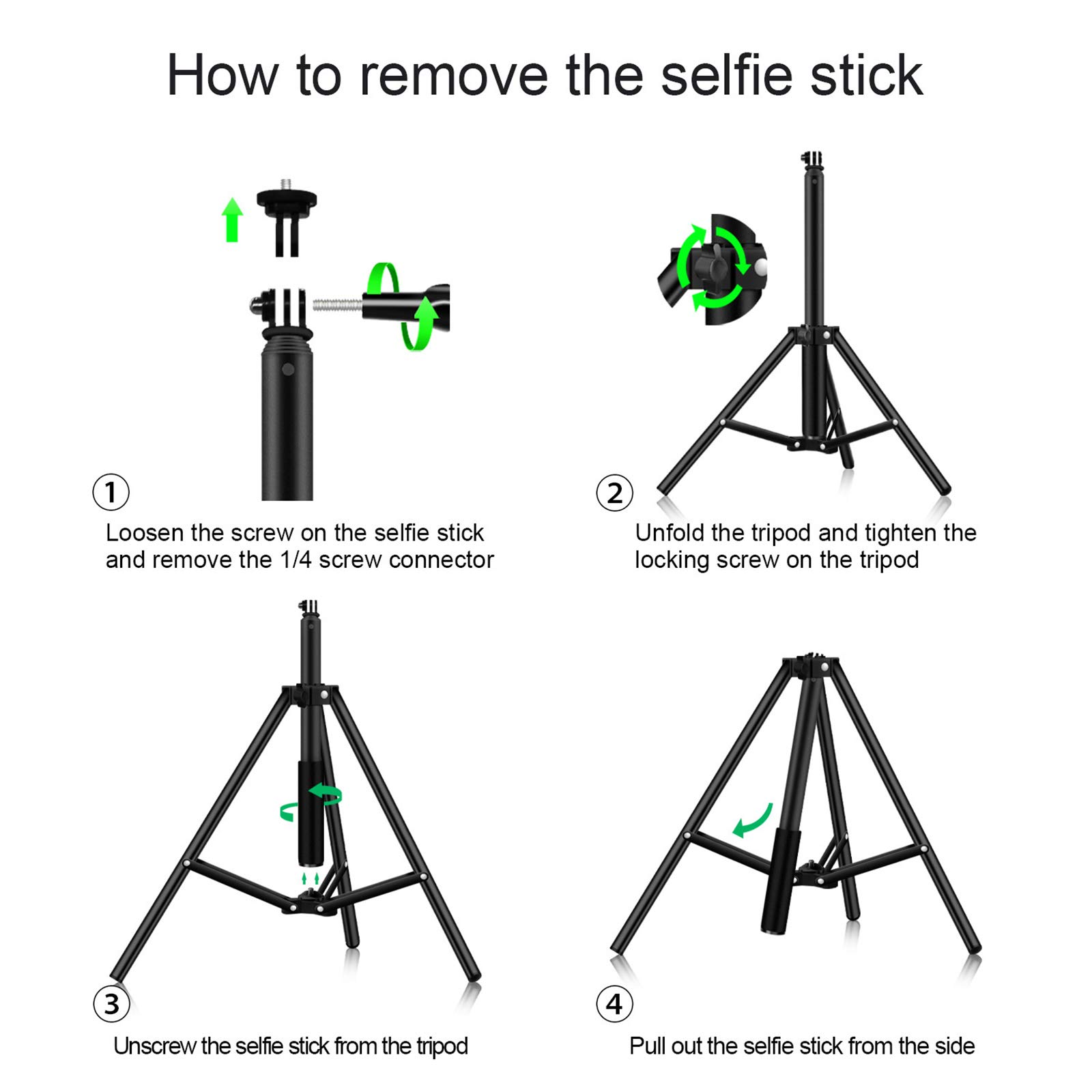 How to remove the selfie stick

①
Loosen the screw on the selfie stick and remove the 1/4 screw connector

②
Unfold the tripod and tighten the locking screw on the tripod

③
Unscrew the selfie stick from the tripod

④
Pull out the selfie stick from the side