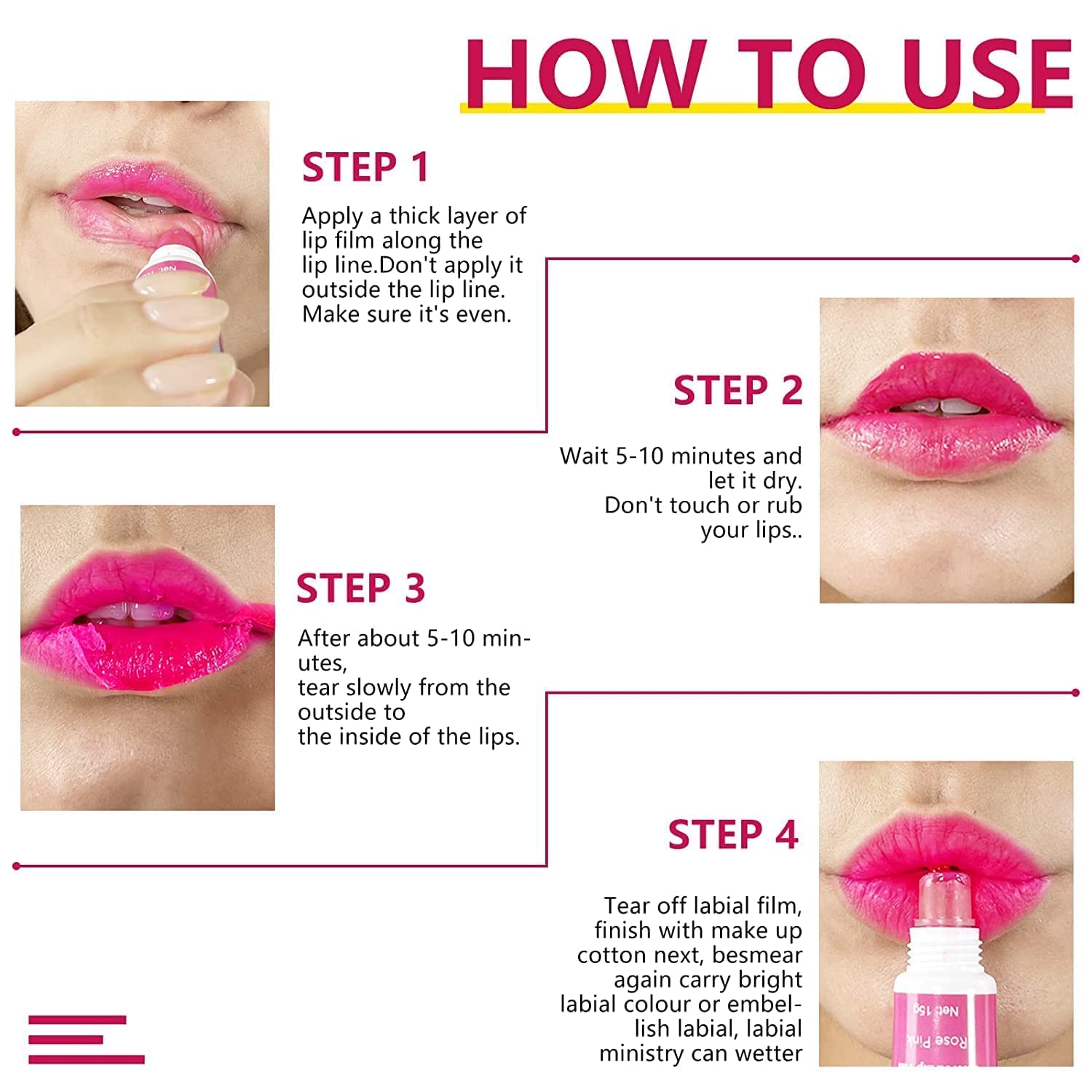 HOW TO USE

STEP 1

Apply a thick layer of lip film along the lip line.Don't apply it outside the lip line. Make sure it's even.

STEP 2

Wait 5-10 minutes and let it dry. Don't touch or rub your lips..

STEP 3

After about 5-10 minutes, tear slowly from the outside to the inside of the lips.

STEP 4

Tear off labial film, finish with make up cotton next, besmear again carry bright labial colour or embellish labial, labial ministry can wetter

Net 15g
Rose Pink