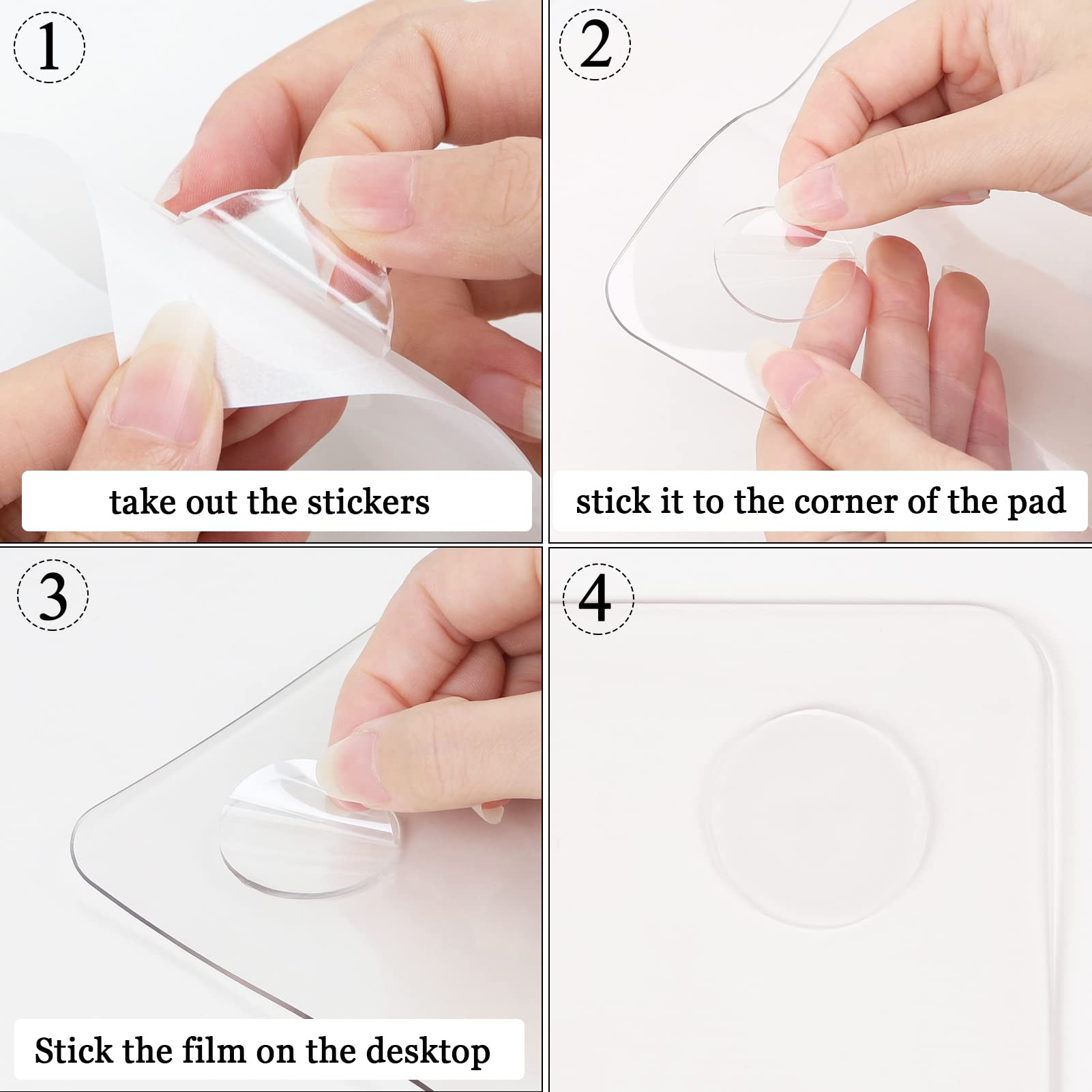 1

take out the stickers

2

stick it to the corner of the pad

3

Stick the film on the desktop

4