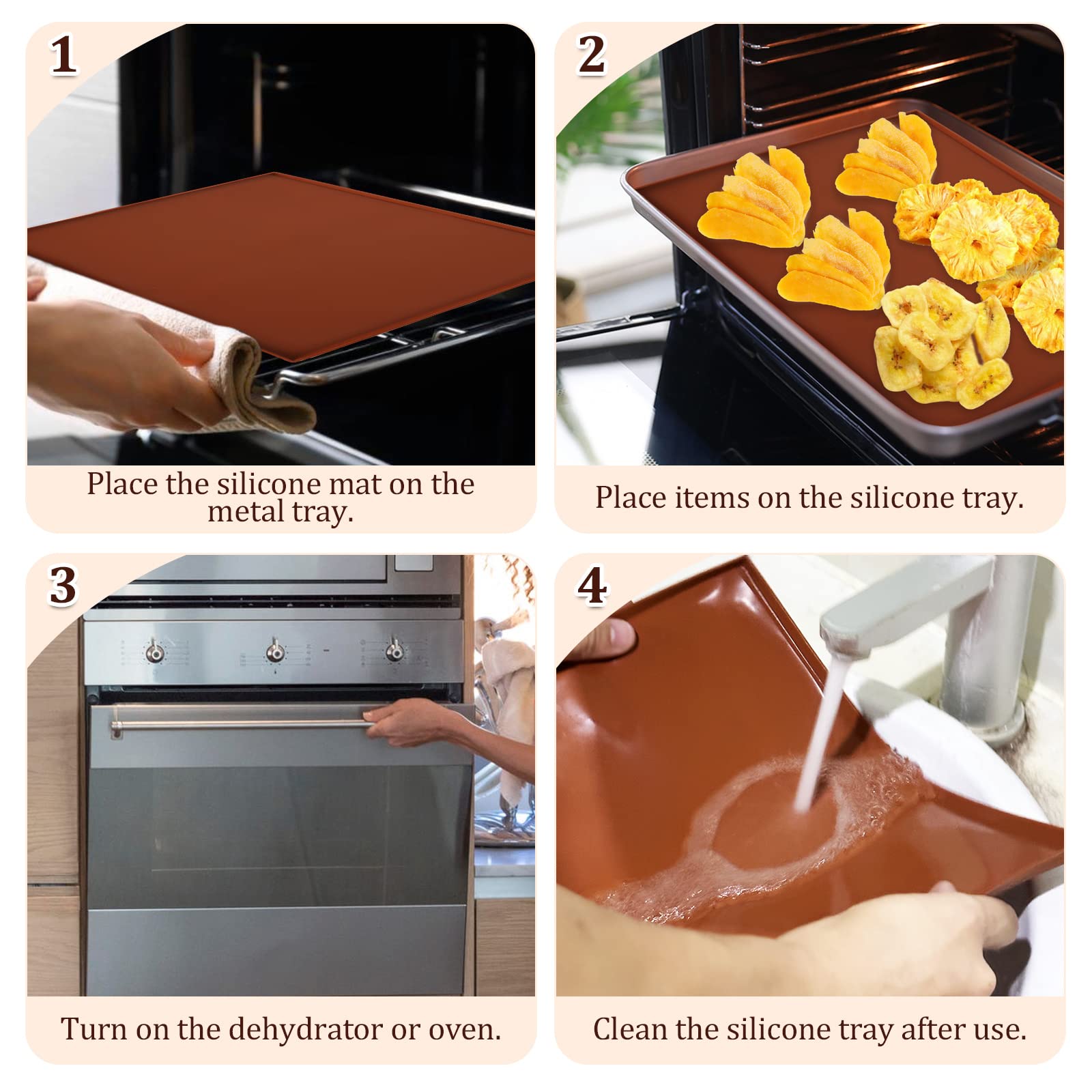 1

Place the silicone mat on the metal tray.

2

Place items on the silicone tray.

3

Turn on the dehydrator or oven.

4

Clean the silicone tray after use.