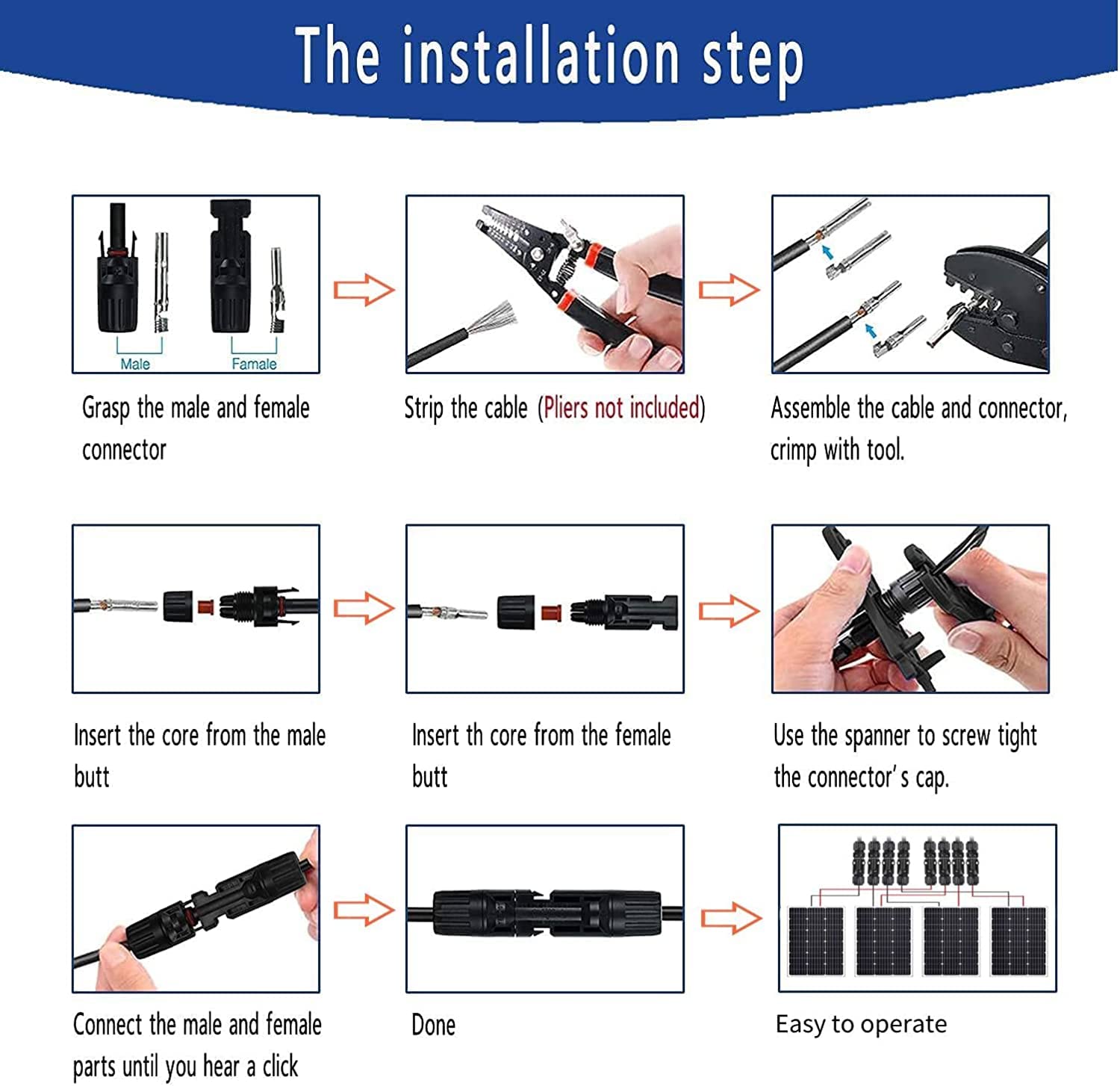 The installation step

Male

Famale

Grasp the male and female connector

Strip the cable (Pliers not included)

Assemble the cable and connector, crimp with tool.

Insert the core from the male butt

Insert th core from the female butt

Use the spanner to screw tight the connector's cap.

Connect the male and female parts until you hear a click

Done

Easy to operate