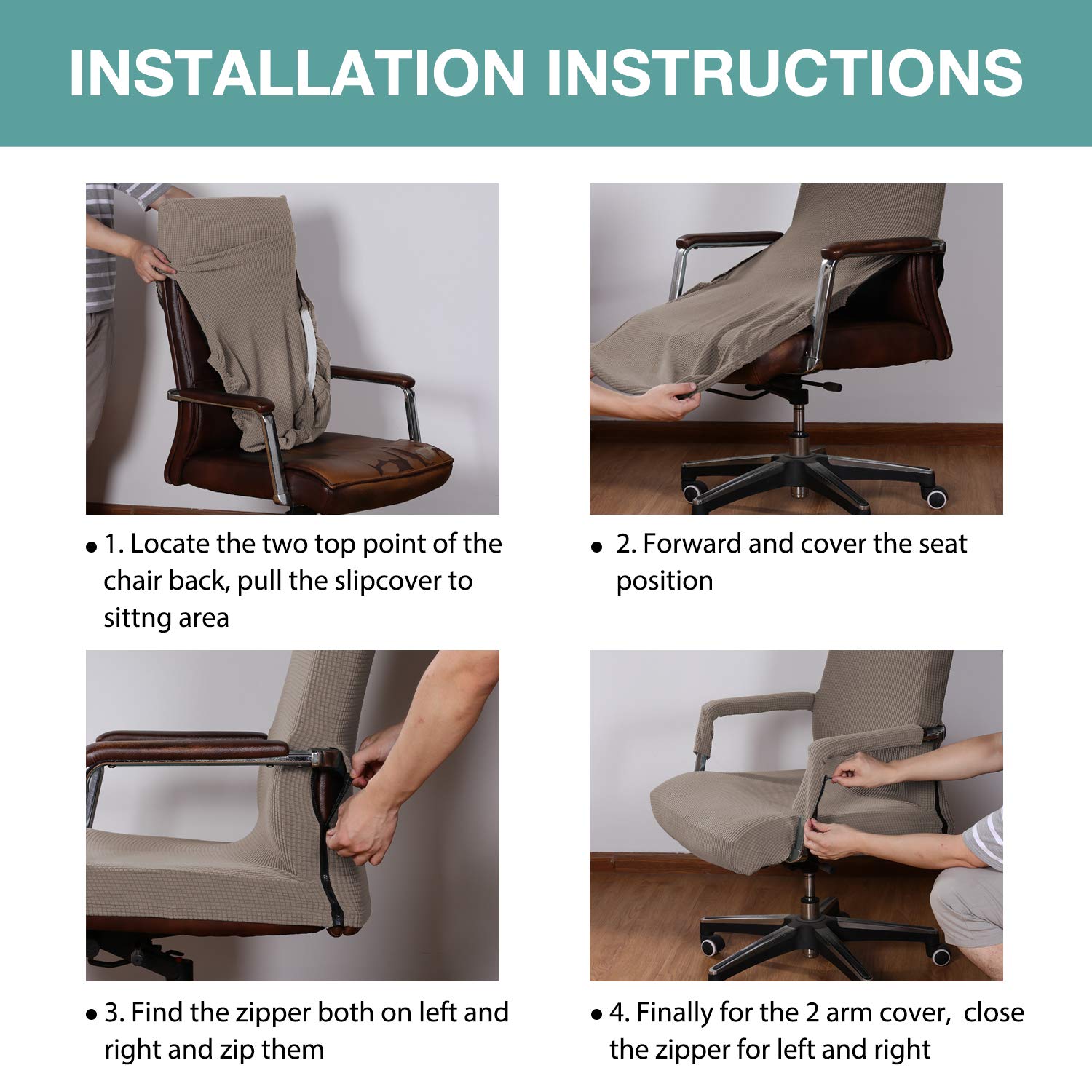 INSTALLATION INSTRUCTIONS

• 1. Locate the two top point of the chair back, pull the slipcover to sittng area

• 2. Forward and cover the seat position

• 3. Find the zipper both on left and right and zip them

• 4. Finally for the 2 arm cover, close the zipper for left and right