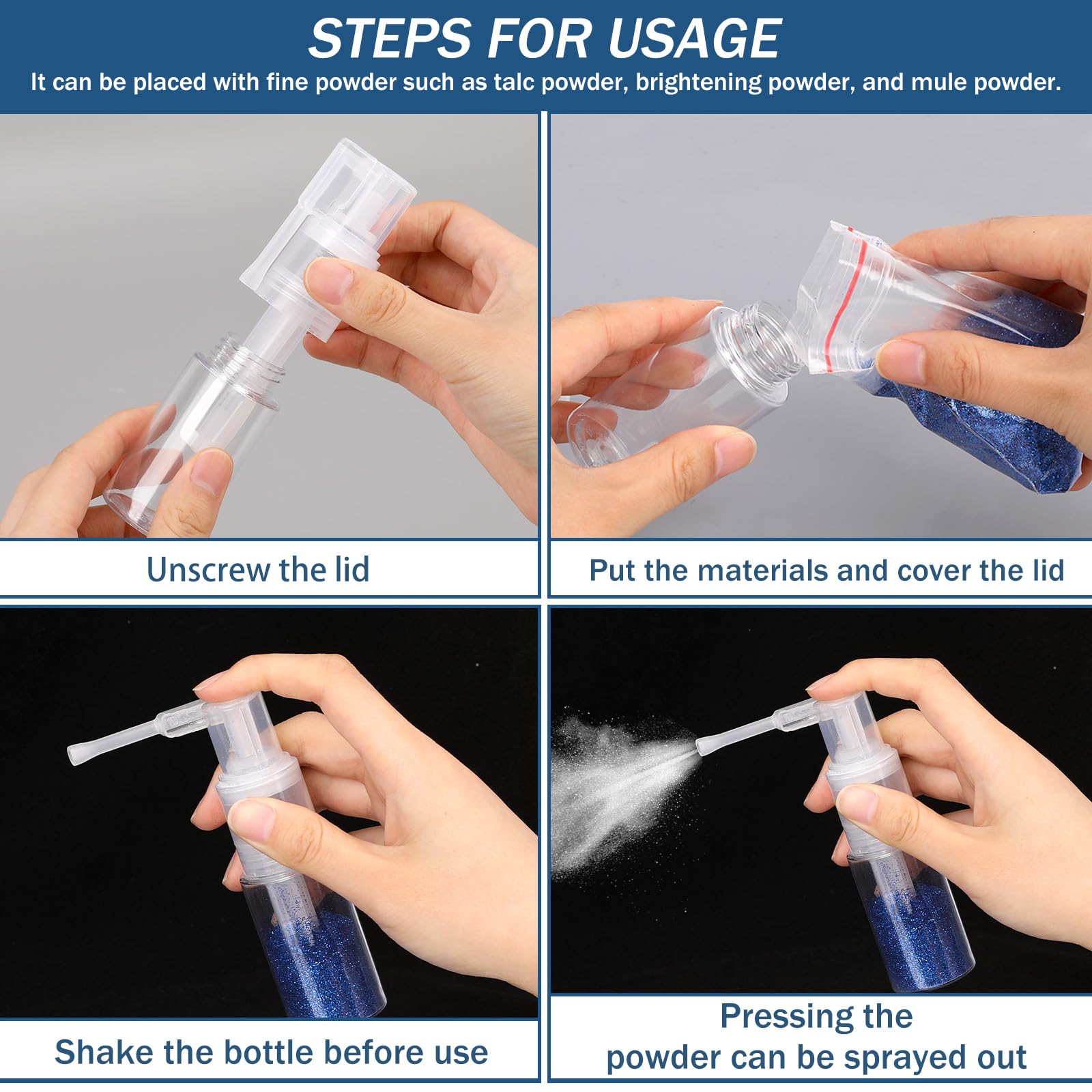 STEPS FOR USAGE
It can be placed with fine powder such as talc powder, brightening powder, and mule powder.

Unscrew the lid

Put the materials and cover the lid

Shake the bottle before use

Pressing the powder can be sprayed out